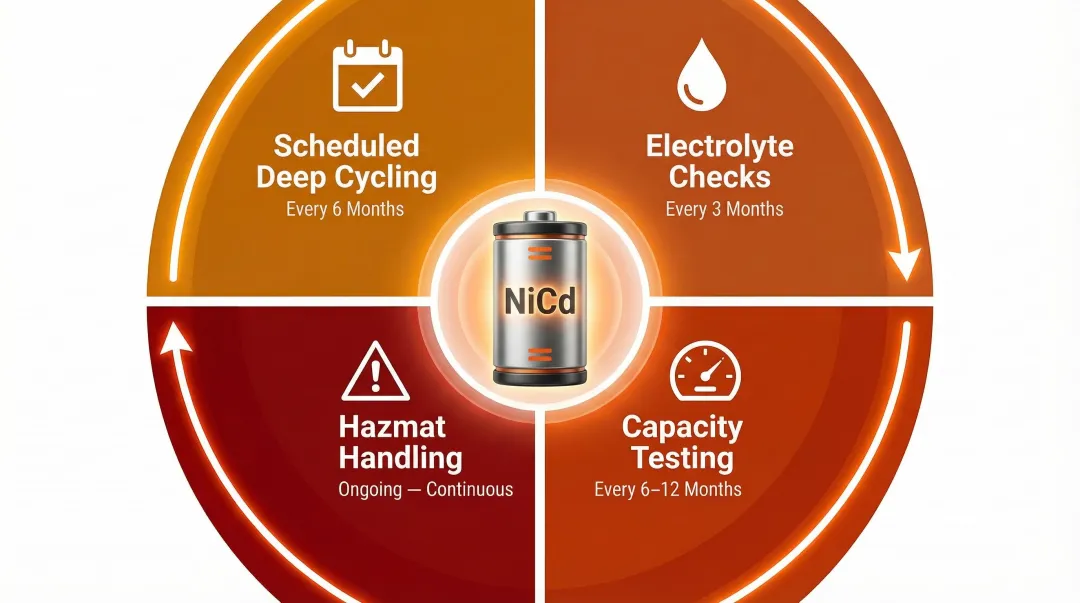 Scheduled Deep Cycling
Every 6 Months

Electrolyte Checks
Every 3 Months

NiCd

Hazmat Handling
Ongoing — Continuous

Capacity Testing
Every 6–12 Months