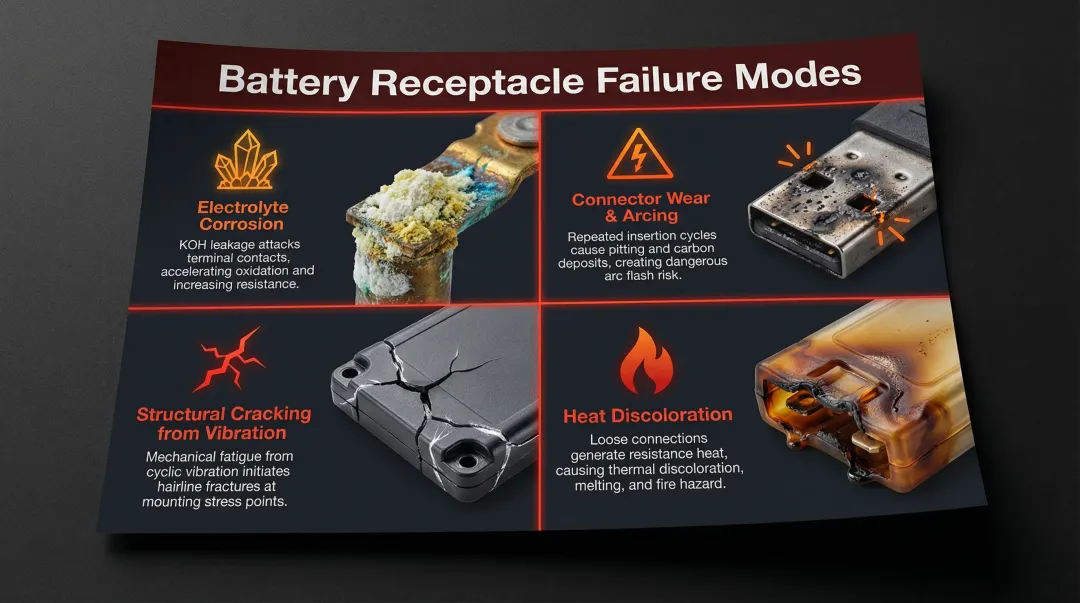 Battery Receptacle Failure Modes

Electrolyte Corrosion

KOH leakage attacks terminal contacts, accelerating oxidation and increasing resistance.

Connector Wear & Arcing

Repeated insertion cycles cause pitting and carbon deposits, creating dangerous arc flash risk.

Structural Cracking from Vibration

Mechanical fatigue from cyclic vibration initiates hairline fractures at mounting stress points.

Heat Discoloration

Loose connections generate resistance heat, causing thermal discoloration, melting, and fire hazard.