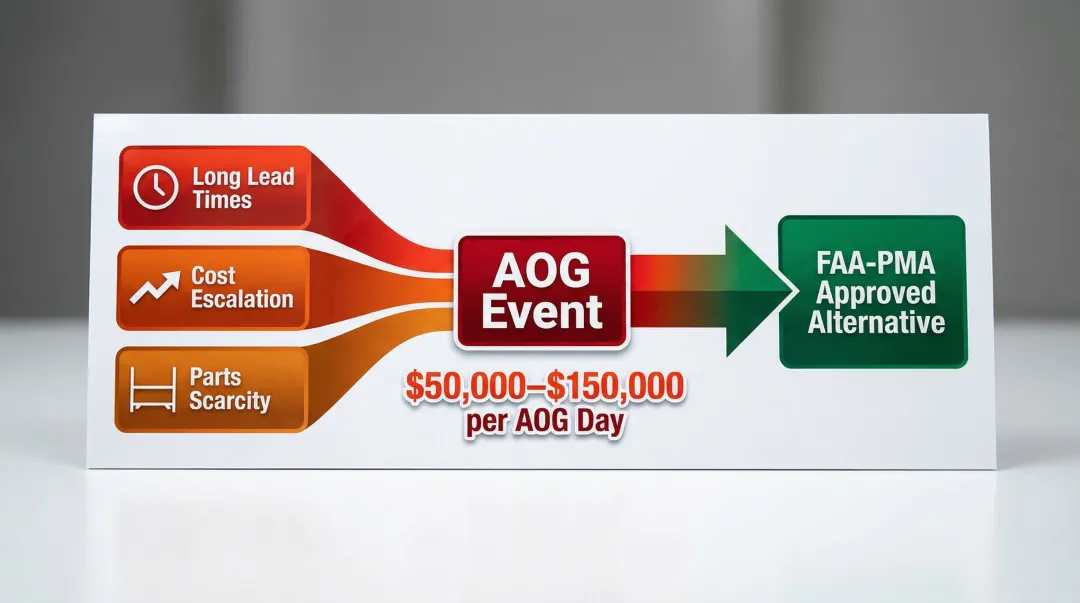 Long Lead Times

Cost Escalation

Parts Scarcity

AOG Event

\$50,000–\$150,000 per AOG Day

FAA-PMA Approved Alternative