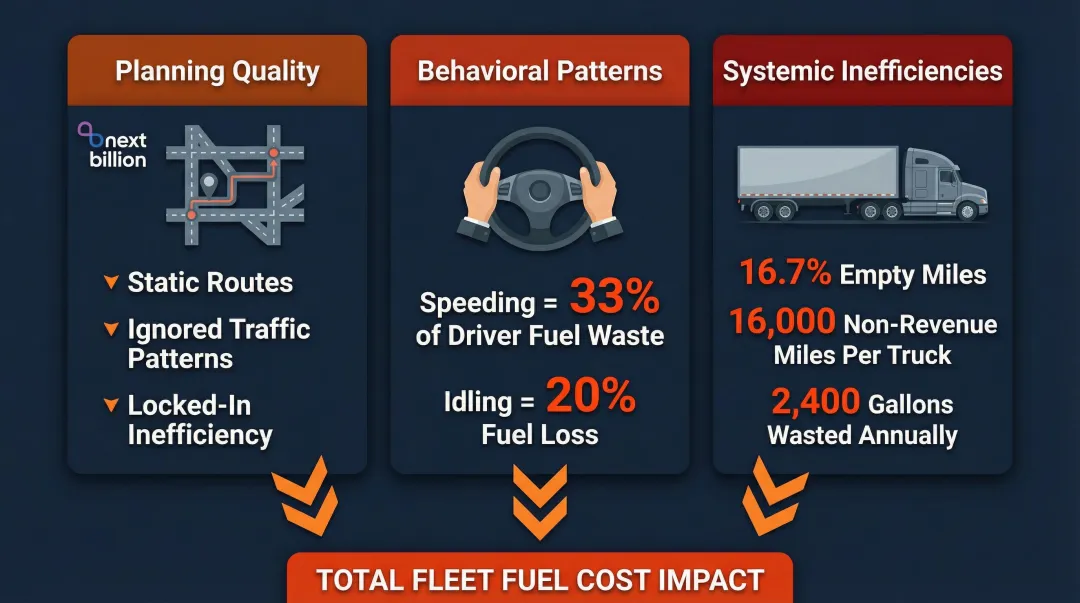 Planning Quality

next billion

Static Routes

Ignored Traffic Patterns

Locked-In Inefficiency

Behavioral Patterns

Speeding = 33% of Driver Fuel Waste

Idling = 20% Fuel Loss

Systemic Inefficiencies

16.7% Empty Miles

16,000 Non-Revenue Miles Per Truck

2,400 Gallons Wasted Annually

TOTAL FLEET FUEL COST IMPACT