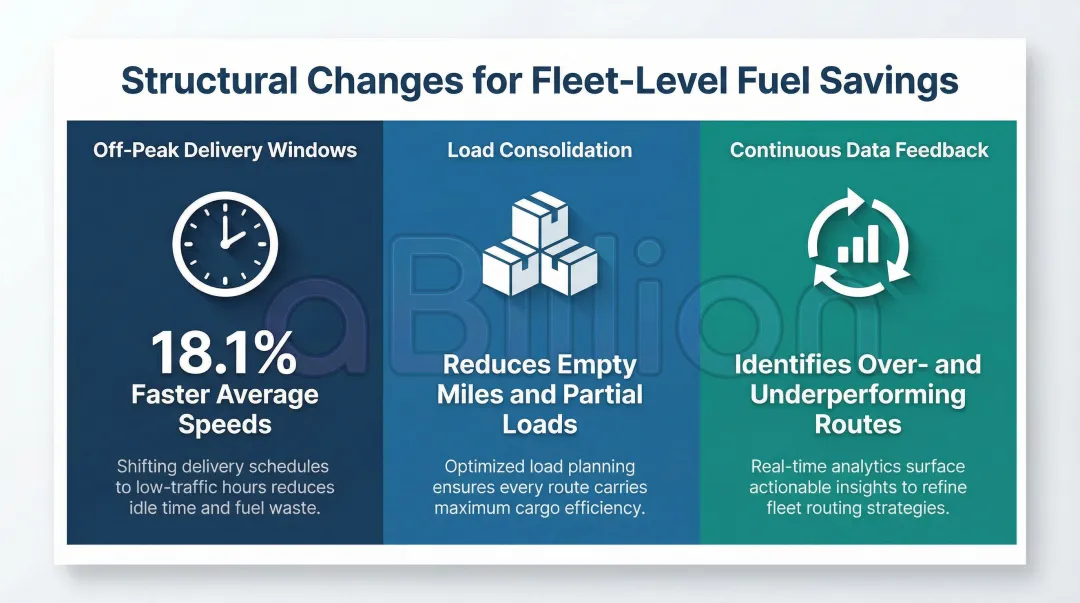 Structural Changes for Fleet-Level Fuel Savings

Off-Peak Delivery Windows

18.1%
Faster Average Speeds

Shifting delivery schedules to low-traffic hours reduces idle time and fuel waste.

Load Consolidation

Reduces Empty Miles and Partial Loads

Optimized load planning ensures every route carries maximum cargo efficiency.

Continuous Data Feedback

Identifies Over- and Underperforming Routes

Real-time analytics surface actionable insights to refine fleet routing strategies.

aBillion