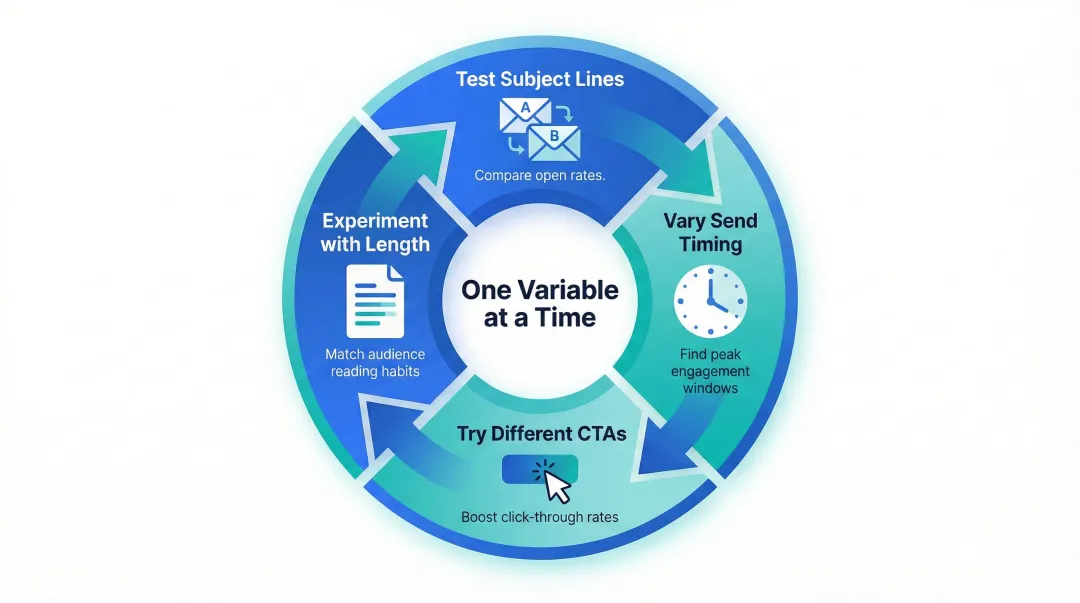 Test Subject Lines

A

B

Compare open rates.

Vary Send Timing

Find peak engagement windows

Try Different CTAs

Boost click-through rates

Experiment with Length

Match audience reading habits

One Variable at a Time