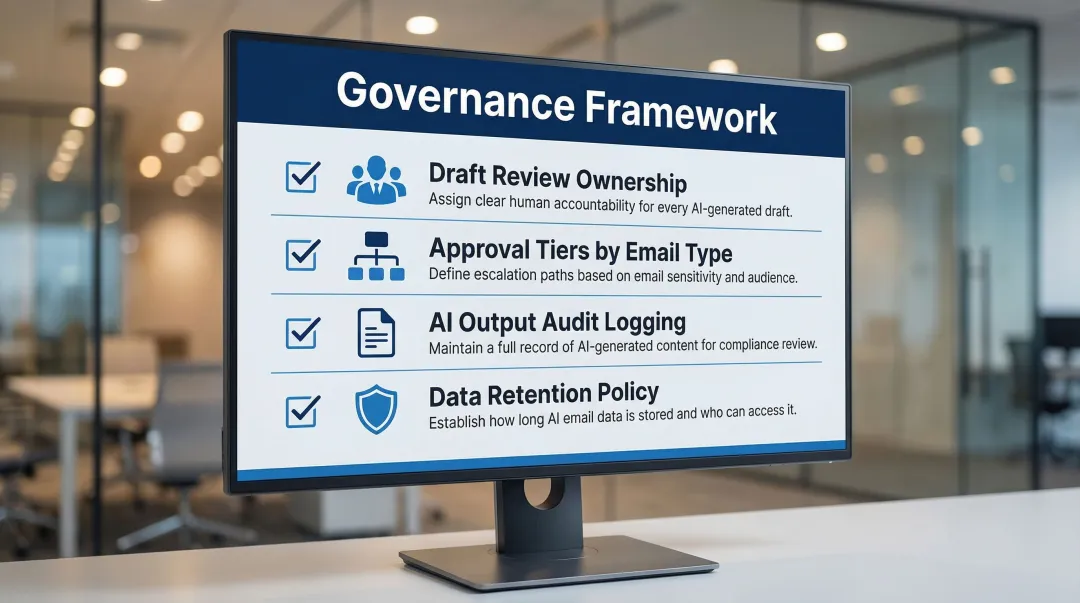 Governance Framework

Draft Review Ownership
Assign clear human accountability for every AI-generated draft.

Approval Tiers by Email Type
Define escalation paths based on email sensitivity and audience.

AI Output Audit Logging
Maintain a full record of AI-generated content for compliance review.

Data Retention Policy
Establish how long AI email data is stored and who can access it.