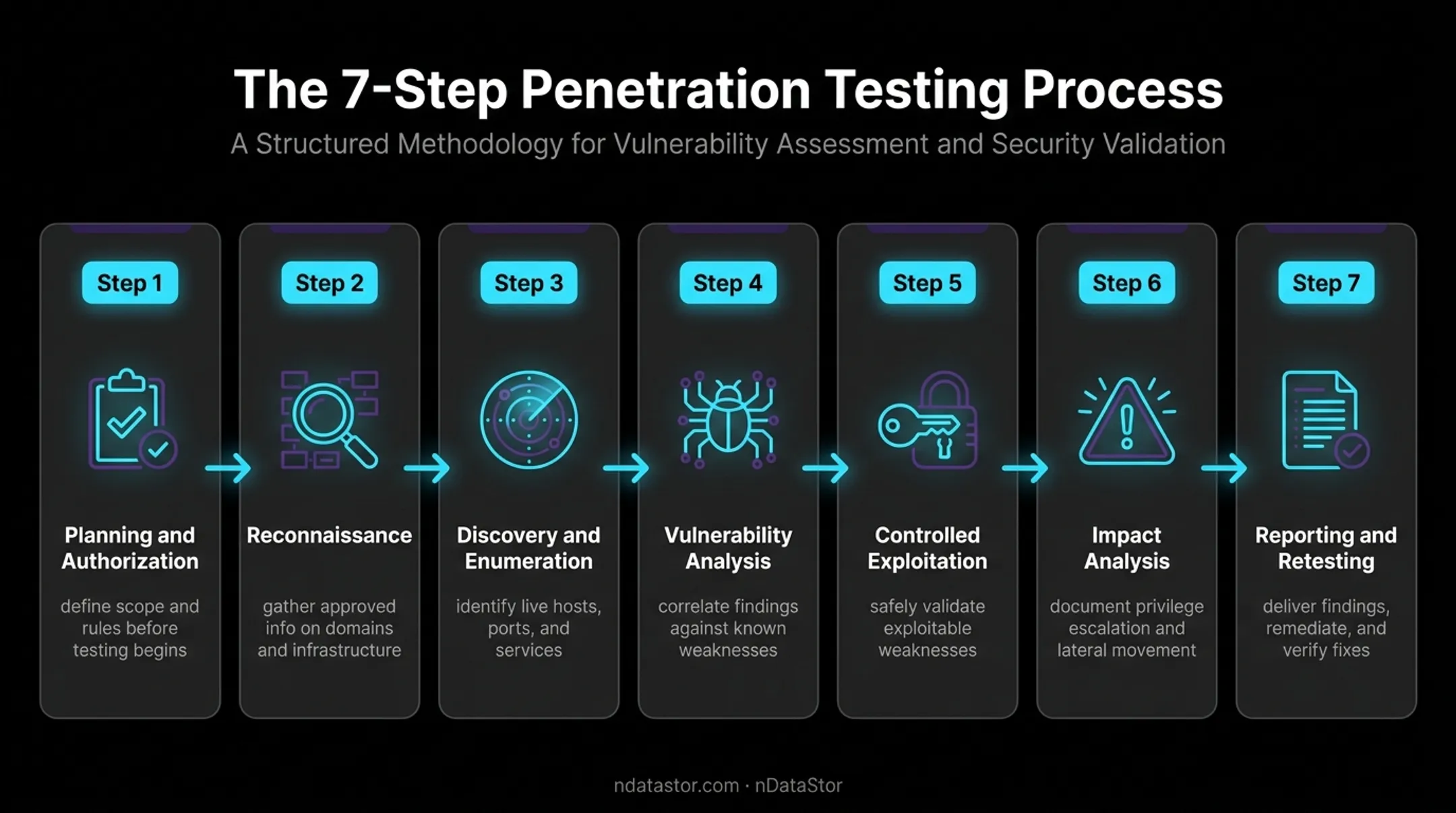 The 7-Step Penetration Testing Process

A Structured Methodology for Vulnerability Assessment and Security Validation

Step 1

Planning and Authorization

define scope and rules before testing begins

Step 2

Reconnaissance

gather approved info on domains and infrastructure

Step 3

Discovery and Enumeration

identify live hosts, ports, and services

Step 4

Vulnerability Analysis

correlate findings against known weaknesses

Step 5

Controlled Exploitation

safely validate exploitable weaknesses

Step 6

Impact Analysis

document privilege escalation and lateral movement

Step 7

Reporting and Retesting

deliver findings, remediate, and verify fixes

ndatastor.com · nDataStor