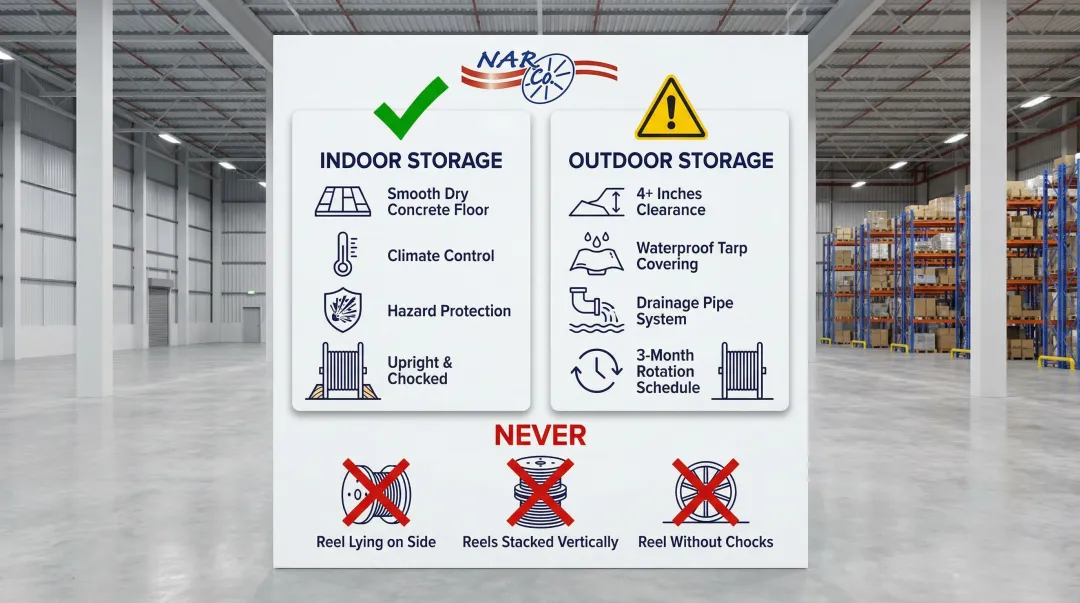 NAR Co.

INDOOR STORAGE

Smooth Dry Concrete Floor

Climate Control

Hazard Protection

Upright & Chocked

OUTDOOR STORAGE

4+ Inches Clearance

Waterproof Tarp Covering

Drainage Pipe System

3-Month Rotation Schedule

NEVER

Reel Lying on Side

Reels Stacked Vertically

Reel Without Chocks