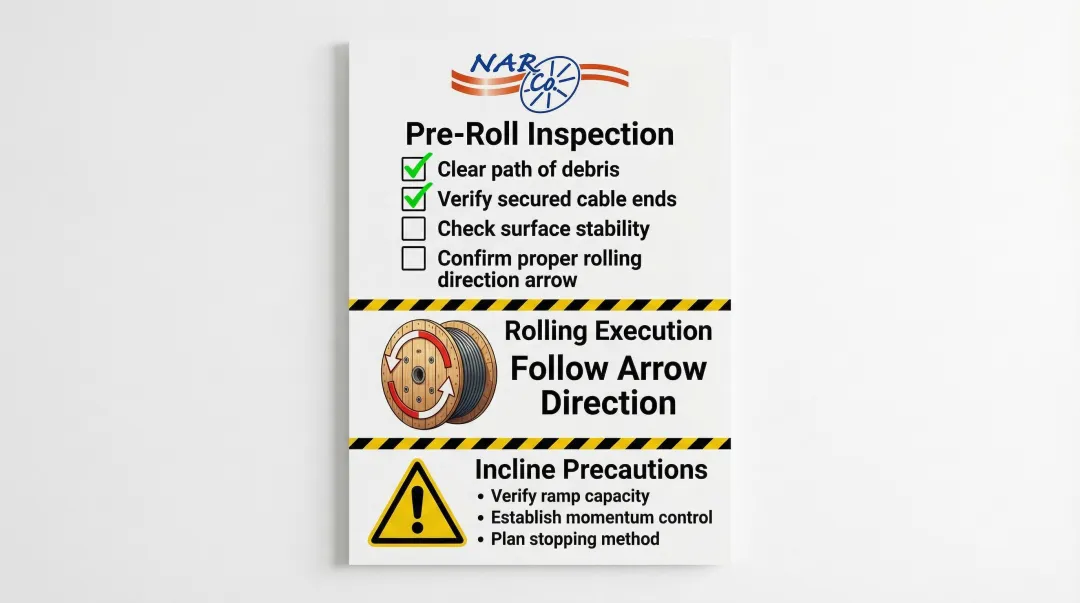 NAR Co.

Pre-Roll Inspection

Clear path of debris

Verify secured cable ends

Check surface stability

Confirm proper rolling direction arrow

Rolling Execution

Follow Arrow Direction

Incline Precautions

• Verify ramp capacity
• Establish momentum control
• Plan stopping method