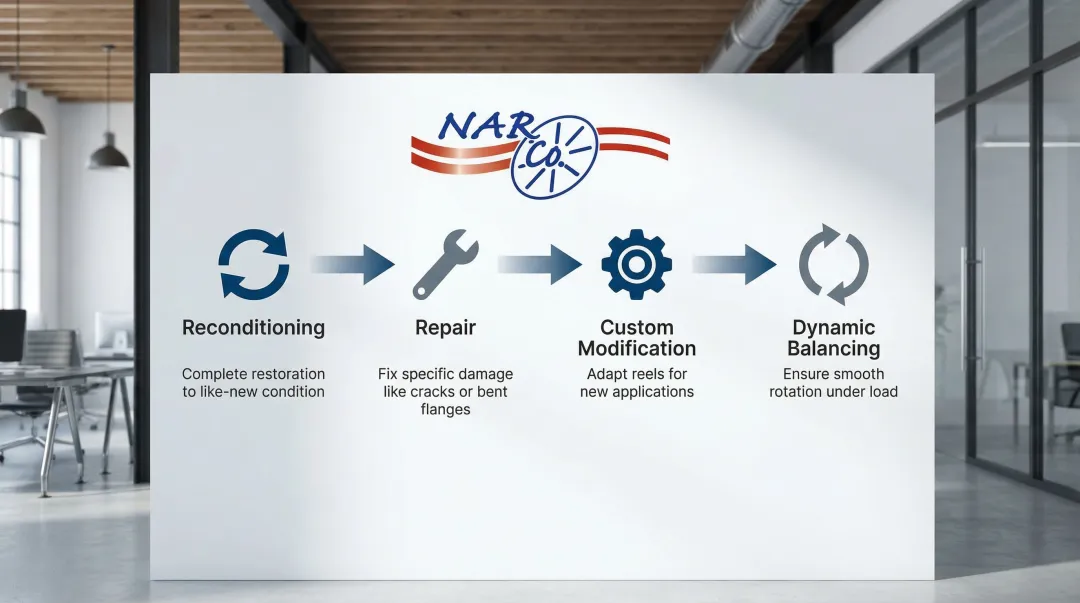 NAR Co.

Reconditioning

Complete restoration to like-new condition

Repair

Fix specific damage like cracks or bent flanges

Custom Modification

Adapt reels for new applications

Dynamic Balancing

Ensure smooth rotation under load