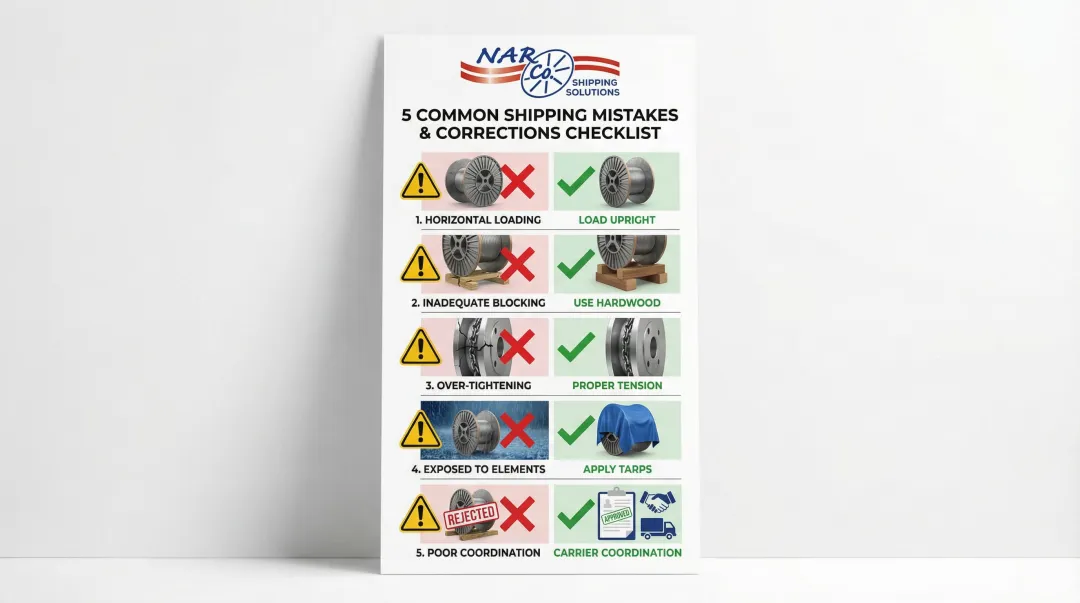 NAR Co. SHIPPING SOLUTIONS

5 COMMON SHIPPING MISTAKES & CORRECTIONS CHECKLIST

1. HORIZONTAL LOADING
LOAD UPRIGHT

2. INADEQUATE BLOCKING
USE HARDWOOD

3. OVER-TIGHTENING
PROPER TENSION

4. EXPOSED TO ELEMENTS
APPLY TARPS

REJECTED
5. POOR COORDINATION
APPROVED
CARRIER COORDINATION