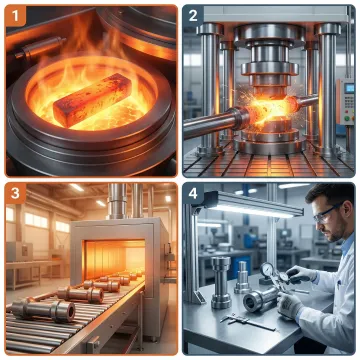 1

2

3

4