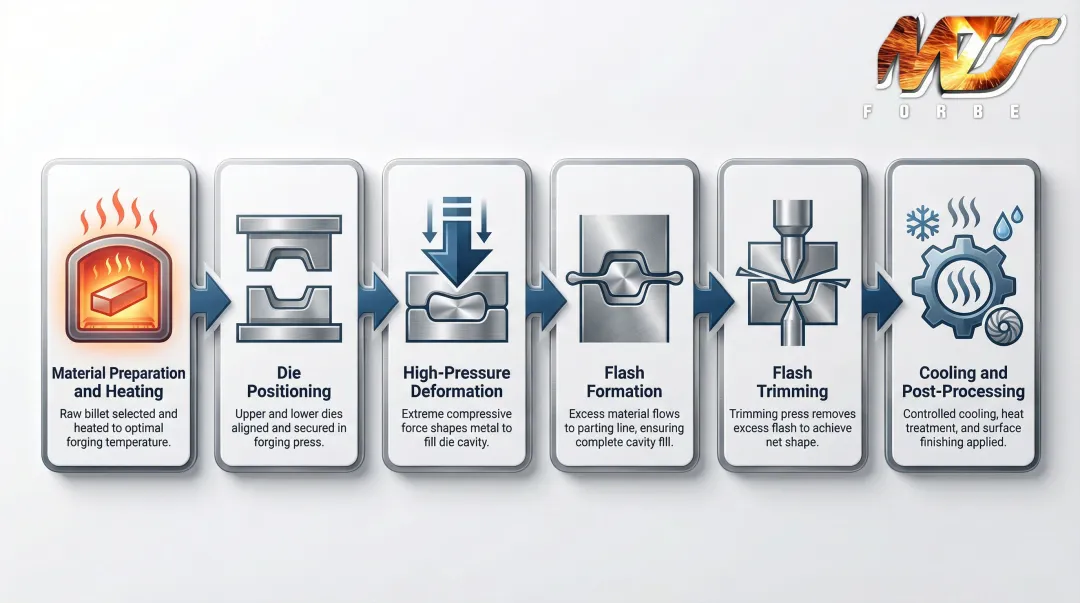 FORBE

Material Preparation and Heating
Raw billet selected and heated to optimal forging temperature.

Die Positioning
Upper and lower dies aligned and secured in forging press.

High-Pressure Deformation
Extreme compressive force shapes metal to fill die cavity.

Flash Formation
Excess material flows to parting line, ensuring complete cavity fill.

Flash Trimming
Trimming press removes excess flash to achieve net shape.

Cooling and Post-Processing
Controlled cooling, heat treatment, and surface finishing applied.