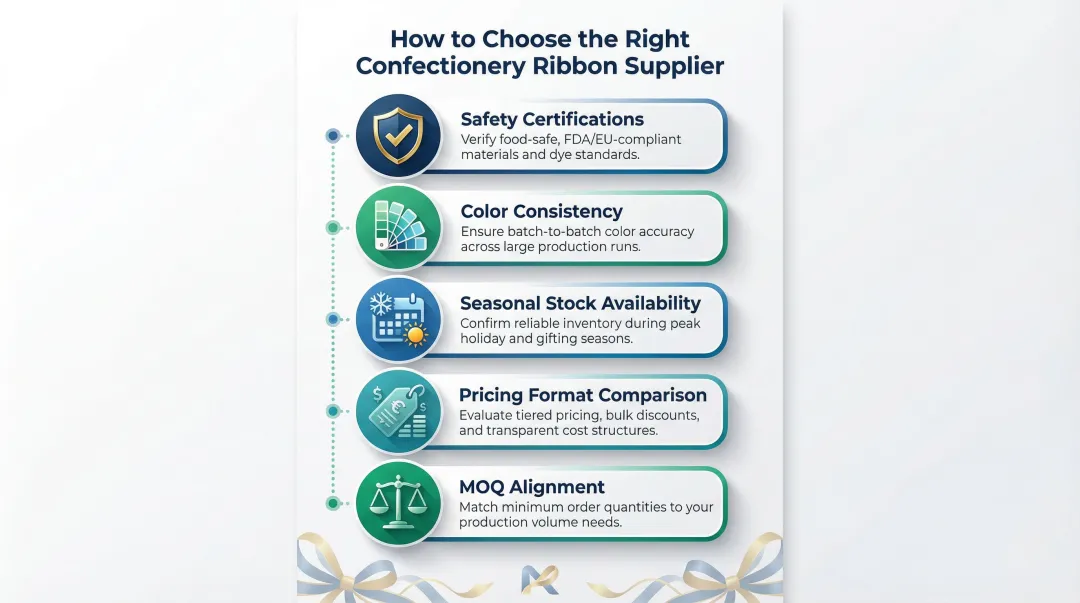 How to Choose the Right Confectionery Ribbon Supplier

Safety Certifications
Verify food-safe, FDA/EU-compliant materials and dye standards.

Color Consistency
Ensure batch-to-batch color accuracy across large production runs.

Seasonal Stock Availability
Confirm reliable inventory during peak holiday and gifting seasons.

Pricing Format Comparison
Evaluate tiered pricing, bulk discounts, and transparent cost structures.

MOQ Alignment
Match minimum order quantities to your production volume needs.