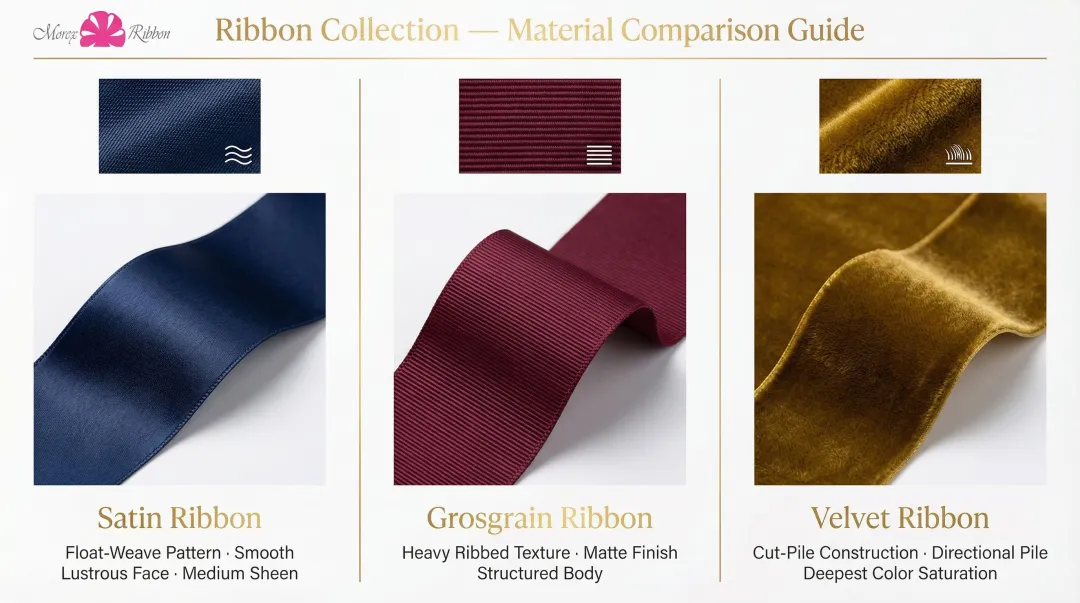 Morex Ribbon

Ribbon Collection — Material Comparison Guide

Satin Ribbon

Float-Weave Pattern · Smooth Lustrous Face · Medium Sheen

Grosgrain Ribbon

Heavy Ribbed Texture · Matte Finish Structured Body

Velvet Ribbon

Cut-Pile Construction · Directional Pile Deepest Color Saturation