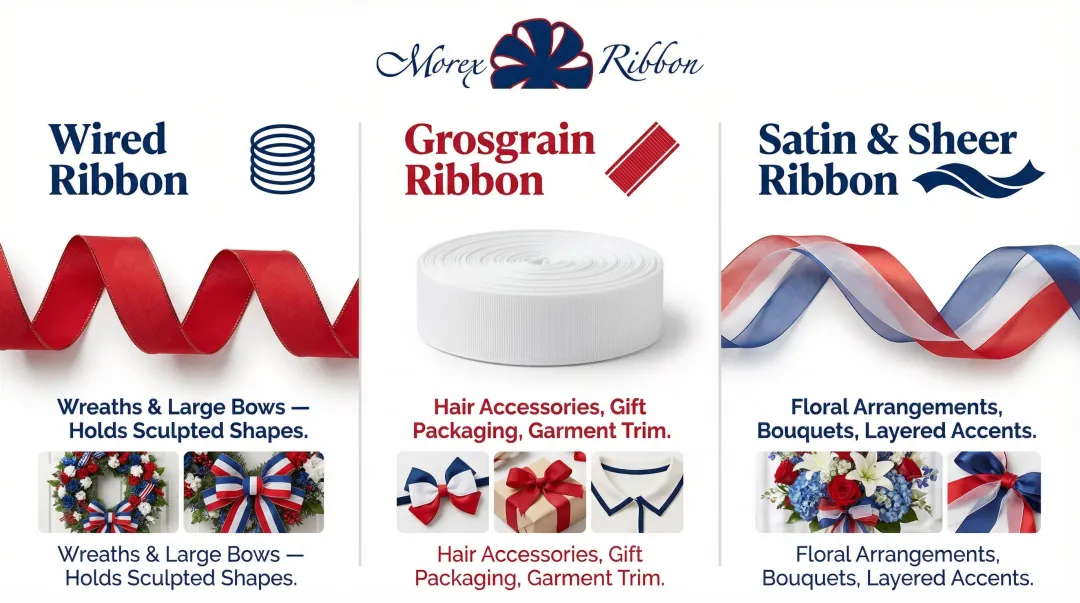 Morex Ribbon

Wired Ribbon

Wreaths & Large Bows — Holds Sculpted Shapes.

Wreaths & Large Bows — Holds Sculpted Shapes.

Grosgrain Ribbon

Hair Accessories, Gift Packaging, Garment Trim.

Hair Accessories, Gift Packaging, Garment Trim.

Satin & Sheer Ribbon

Floral Arrangements, Bouquets, Layered Accents.

Floral Arrangements, Bouquets, Layered Accents.