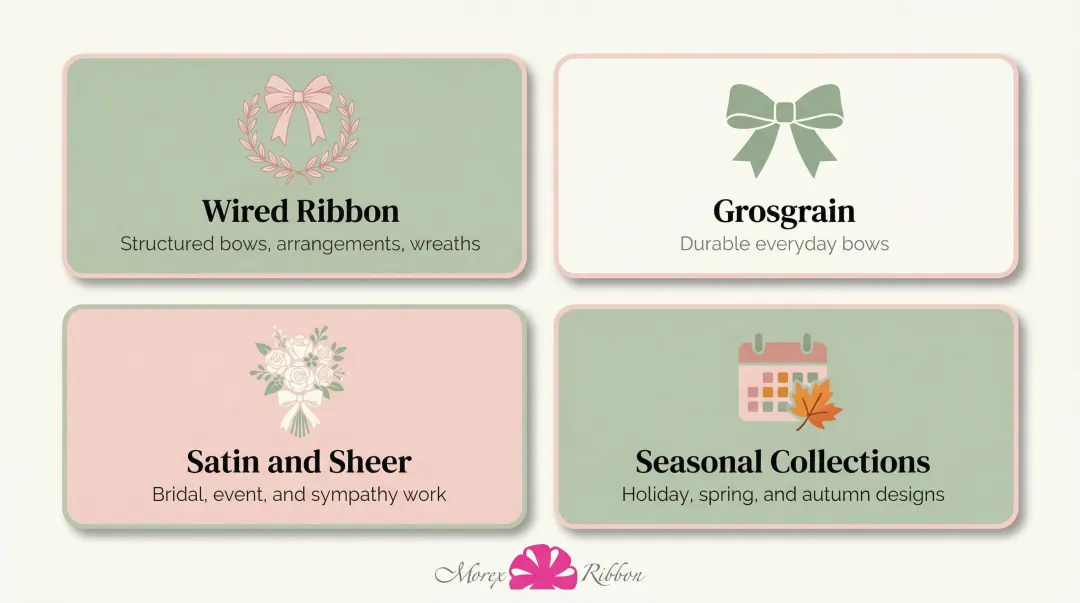 Wired Ribbon
Structured bows, arrangements, wreaths

Grosgrain
Durable everyday bows

Satin and Sheer
Bridal, event, and sympathy work

Seasonal Collections
Holiday, spring, and autumn designs

Morex Ribbon