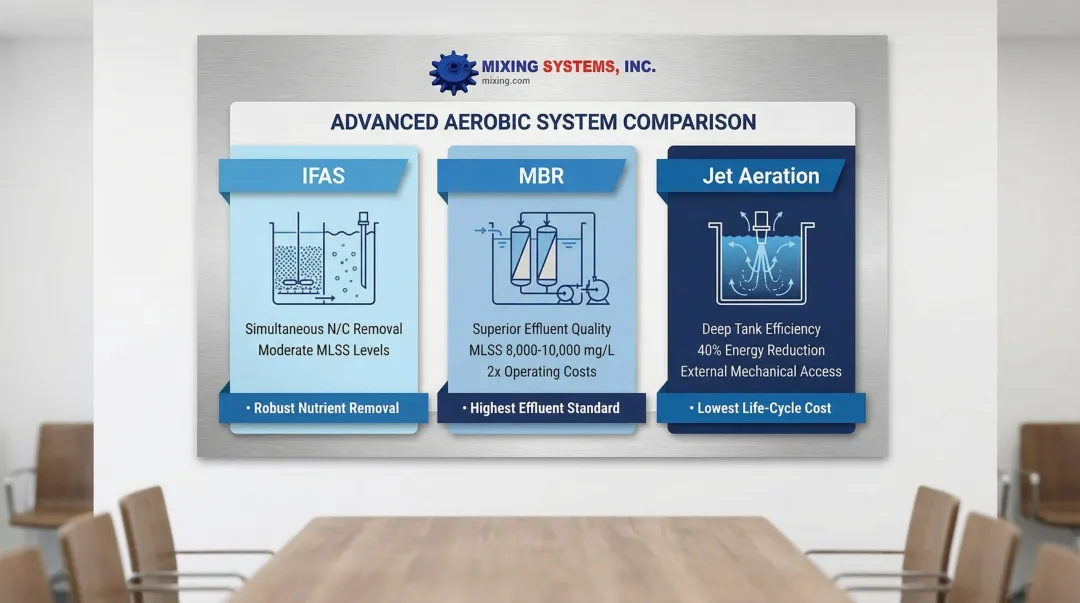 MIXING SYSTEMS, INC.
mixing.com

ADVANCED AEROBIC SYSTEM COMPARISON

IFAS

Simultaneous N/C Removal
Moderate MLSS Levels

• Robust Nutrient Removal

MBR

Superior Effluent Quality
MLSS 8,000-10,000 mg/L
2x Operating Costs

• Highest Effluent Standard

Jet Aeration

Deep Tank Efficiency
40% Energy Reduction
External Mechanical Access

• Lowest Life-Cycle Cost