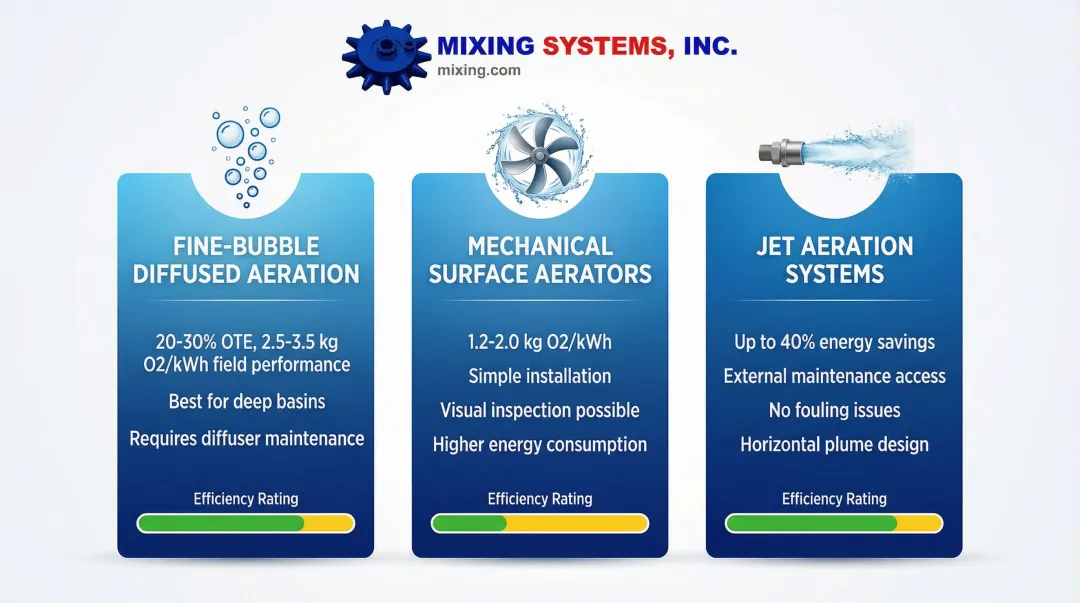 MIXING SYSTEMS, INC.
mixing.com

FINE-BUBBLE DIFFUSED AERATION

20-30% OTE, 2.5-3.5 kg O2/kWh field performance

Best for deep basins

Requires diffuser maintenance

Efficiency Rating

MECHANICAL SURFACE AERATORS

1.2-2.0 kg O2/kWh

Simple installation

Visual inspection possible

Higher energy consumption

Efficiency Rating

JET AERATION SYSTEMS

Up to 40% energy savings

External maintenance access

No fouling issues

Horizontal plume design

Efficiency Rating