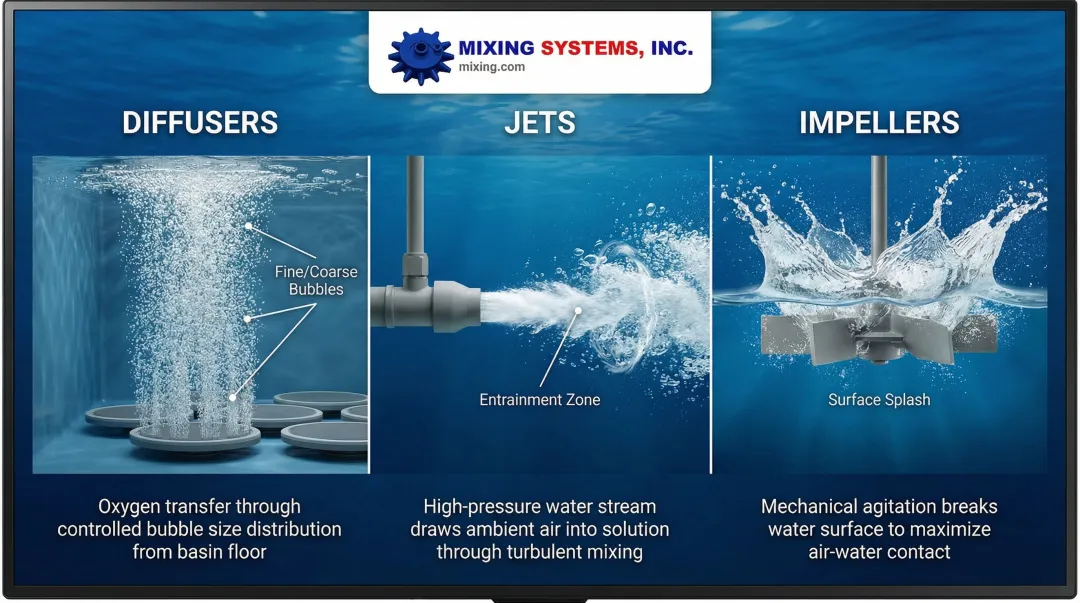 MIXING SYSTEMS, INC.
mixing.com

DIFFUSERS

Fine/Coarse Bubbles

Oxygen transfer through controlled bubble size distribution from basin floor

JETS

Entrainment Zone

High-pressure water stream draws ambient air into solution through turbulent mixing

IMPELLERS

Surface Splash

Mechanical agitation breaks water surface to maximize air-water contact