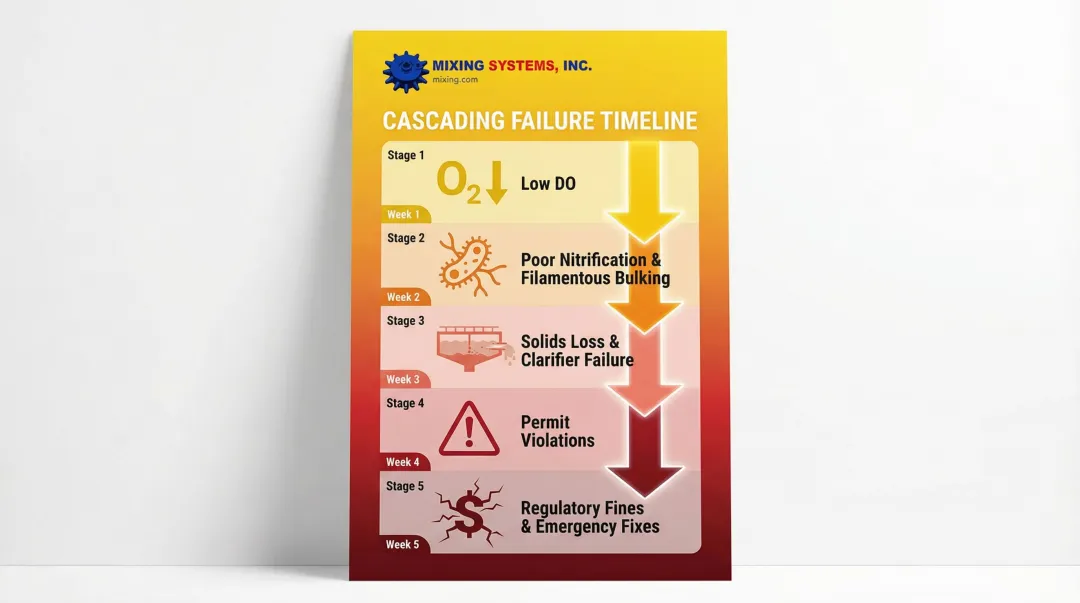 MIXING SYSTEMS, INC.
mixing.com

CASCADING FAILURE TIMELINE

Stage 1
$O_2$
Low DO
Week 1

Stage 2
Poor Nitrification & Filamentous Bulking
Week 2

Stage 3
Solids Loss & Clarifier Failure
Week 3

Stage 4
Permit Violations
Week 4

Stage 5
Regulatory Fines & Emergency Fixes
Week 5