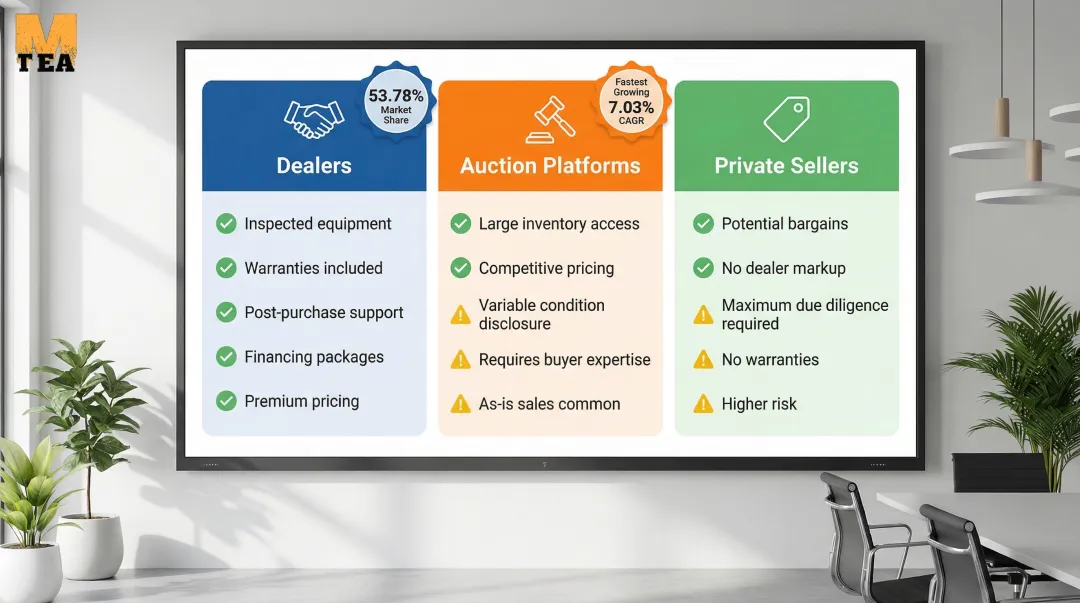 M
TEA

53.78%
Market Share

Dealers

Inspected equipment
Warranties included
Post-purchase support
Financing packages
Premium pricing

Fastest Growing
7.03%
CAGR

Auction Platforms

Large inventory access
Competitive pricing
Variable condition disclosure
Requires buyer expertise
As-is sales common

Private Sellers

Potential bargains
No dealer markup
Maximum due diligence required
No warranties
Higher risk