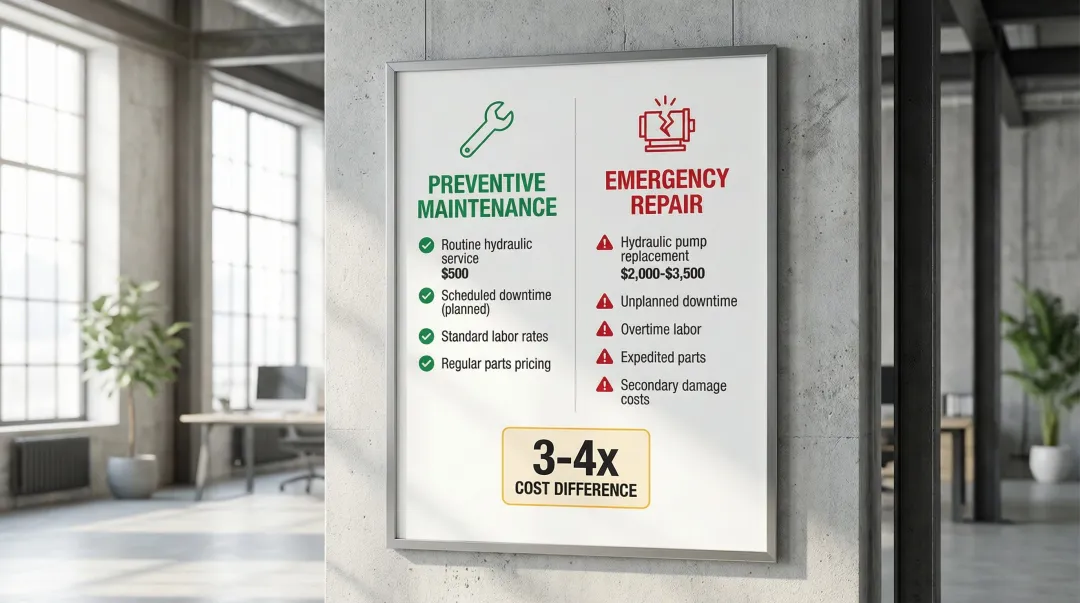 PREVENTIVE MAINTENANCE

Routine hydraulic service
$500

Scheduled downtime (planned)

Standard labor rates

Regular parts pricing

EMERGENCY REPAIR

Hydraulic pump replacement
$2,000-$3,500

Unplanned downtime

Overtime labor

Expedited parts

Secondary damage costs

3-4x
COST DIFFERENCE