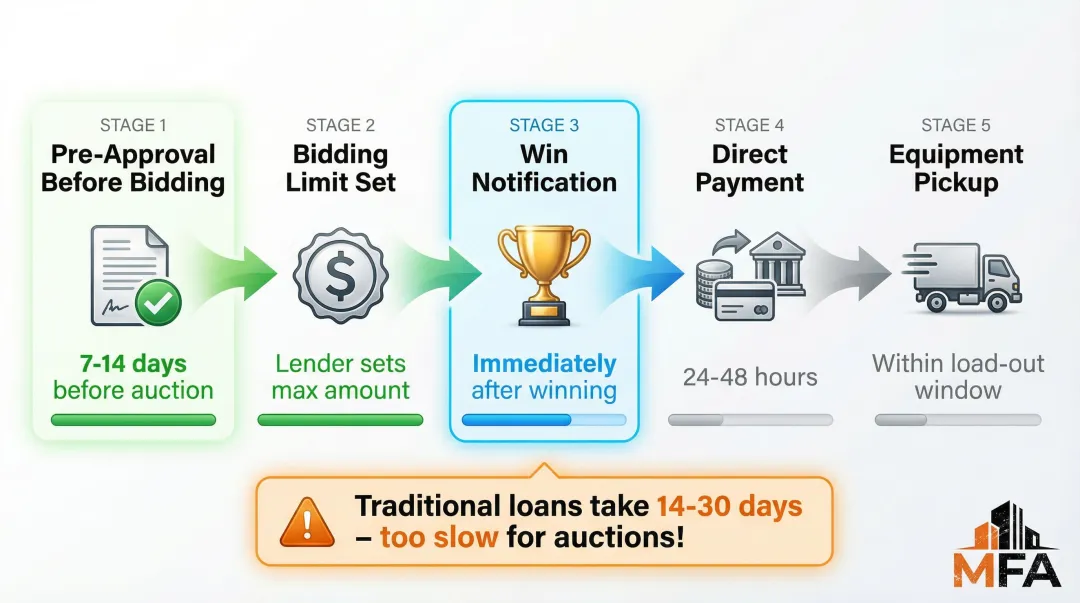 STAGE 1
Pre-Approval Before Bidding

7-14 days before auction

STAGE 2
Bidding Limit Set

Lender sets max amount

STAGE 3
Win Notification

Immediately after winning

STAGE 4
Direct Payment

24-48 hours

STAGE 5
Equipment Pickup

Within load-out window

Traditional loans take 14-30 days – too slow for auctions!

MFA