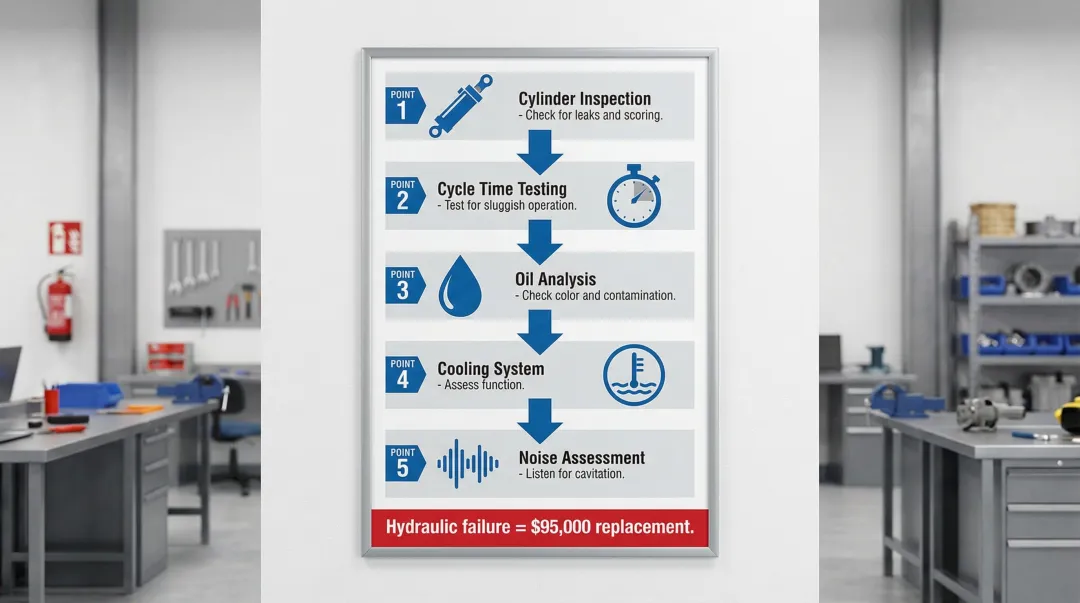 POINT 1
Cylinder Inspection
- Check for leaks and scoring.

POINT 2
Cycle Time Testing
- Test for sluggish operation.

POINT 3
Oil Analysis
- Check color and contamination.

POINT 4
Cooling System
- Assess function.

POINT 5
Noise Assessment
- Listen for cavitation.

Hydraulic failure = $95,000 replacement.