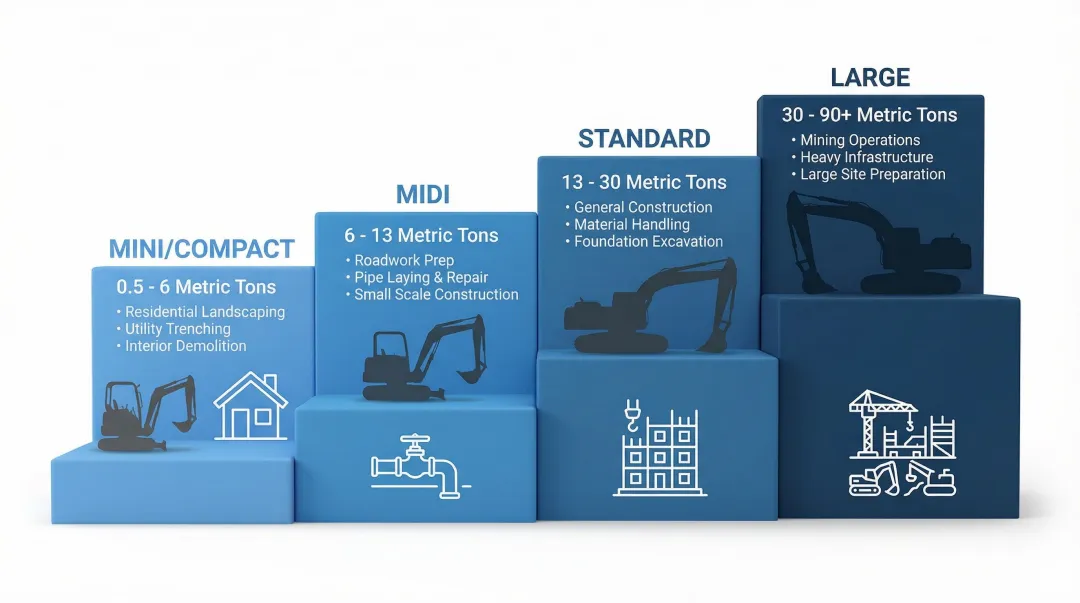 MINI/COMPACT

0.5 - 6 Metric Tons

• Residential Landscaping
• Utility Trenching
• Interior Demolition

MIDI

6 - 13 Metric Tons

• Roadwork Prep
• Pipe Laying & Repair
• Small Scale Construction

STANDARD

13 - 30 Metric Tons

• General Construction
• Material Handling
• Foundation Excavation

LARGE

30 - 90+ Metric Tons

• Mining Operations
• Heavy Infrastructure
• Large Site Preparation