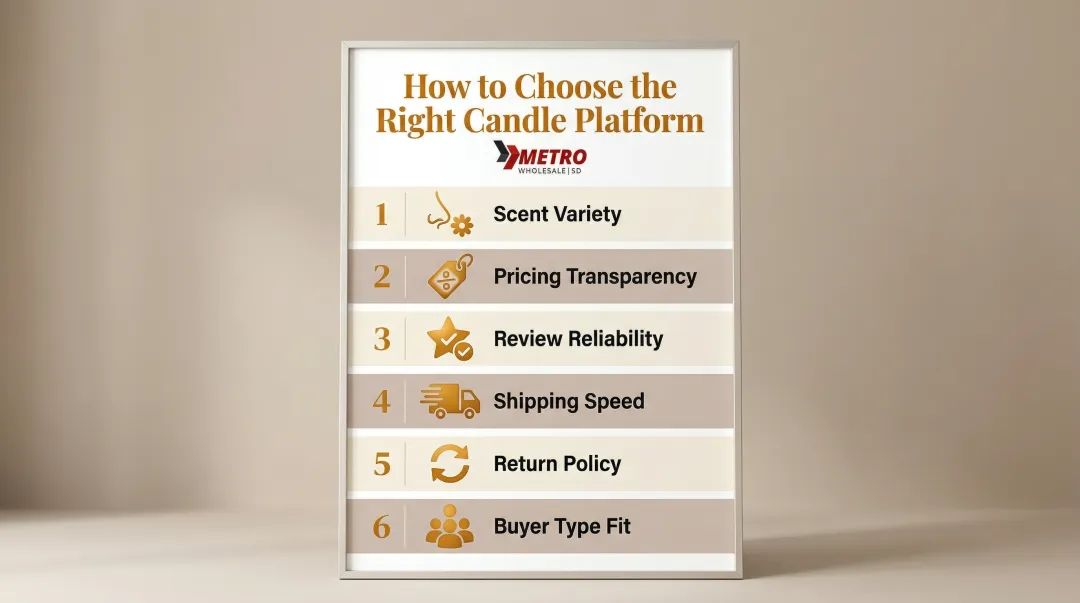 How to Choose the Right Candle Platform

METRO
WHOLESALE | SD

1 Scent Variety

2 Pricing Transparency

3 Review Reliability

4 Shipping Speed

5 Return Policy

6 Buyer Type Fit