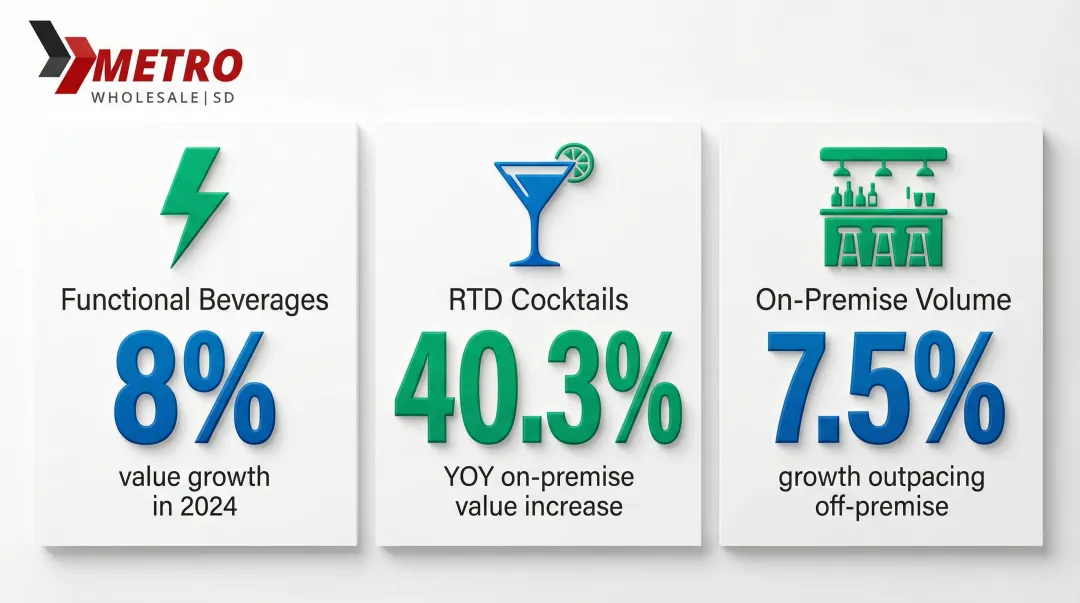 METRO
WHOLESALE | SD

Functional Beverages
8%
value growth in 2024

RTD Cocktails
40.3%
YOY on-premise value increase

On-Premise Volume
7.5%
growth outpacing off-premise