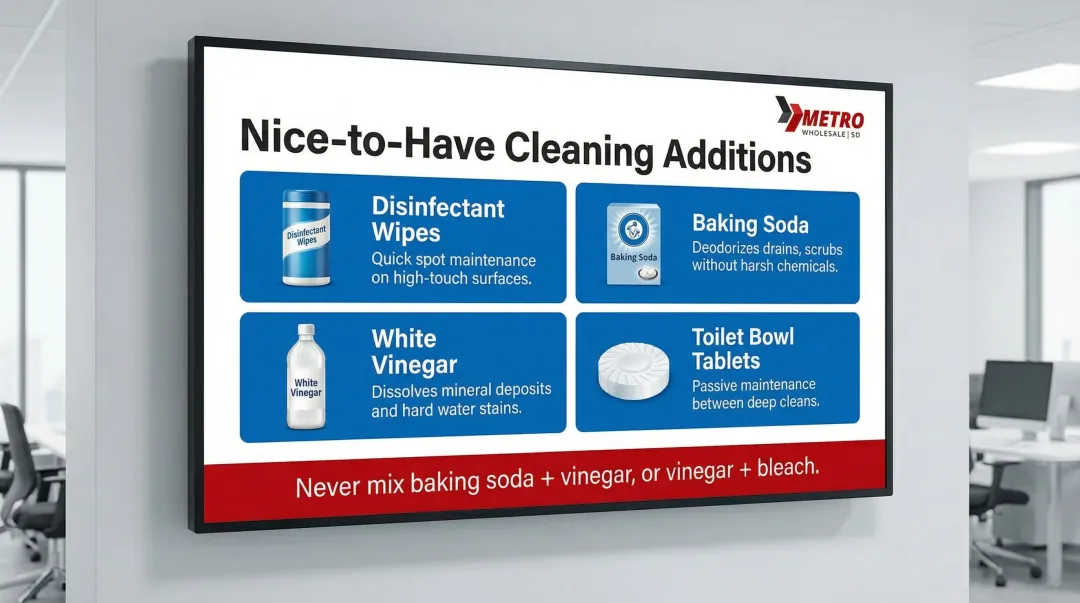 METRO
WHOLESALE | SD

Nice-to-Have Cleaning Additions

Disinfectant Wipes

Disinfectant Wipes
Quick spot maintenance on high-touch surfaces.

Baking Soda

Baking Soda
Deodorizes drains, scrubs without harsh chemicals.

White Vinegar

White Vinegar
Dissolves mineral deposits and hard water stains.

Toilet Bowl Tablets
Passive maintenance between deep cleans.

Never mix baking soda + vinegar, or vinegar + bleach.