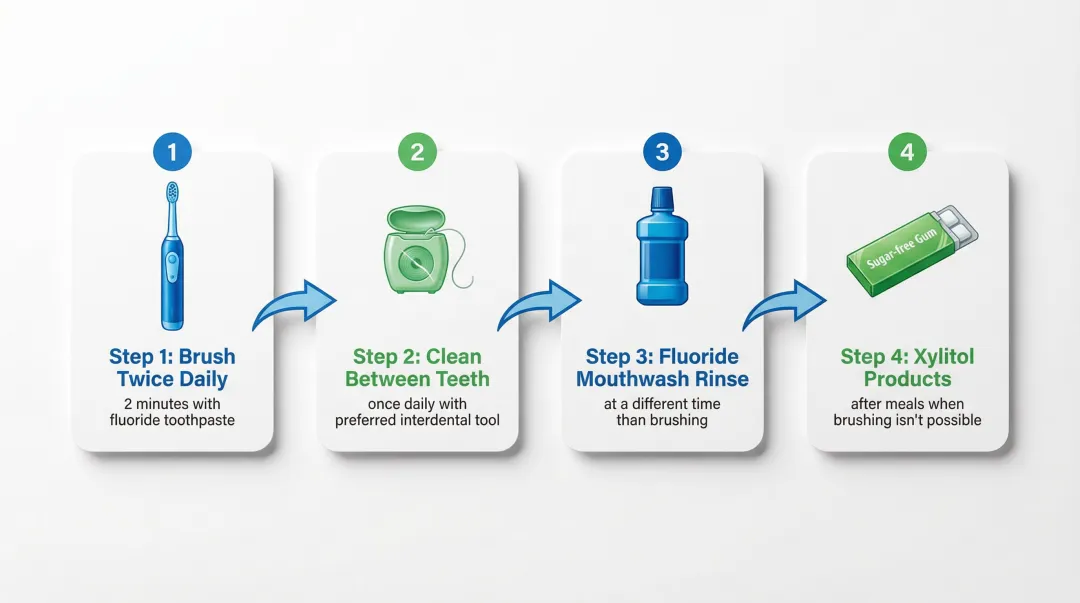 1

Step 1: Brush Twice Daily

2 minutes with fluoride toothpaste

2

Step 2: Clean Between Teeth

once daily with preferred interdental tool

3

Step 3: Fluoride Mouthwash Rinse

at a different time than brushing

4

Sugar-free Gum

Step 4: Xylitol Products

after meals when brushing isn't possible