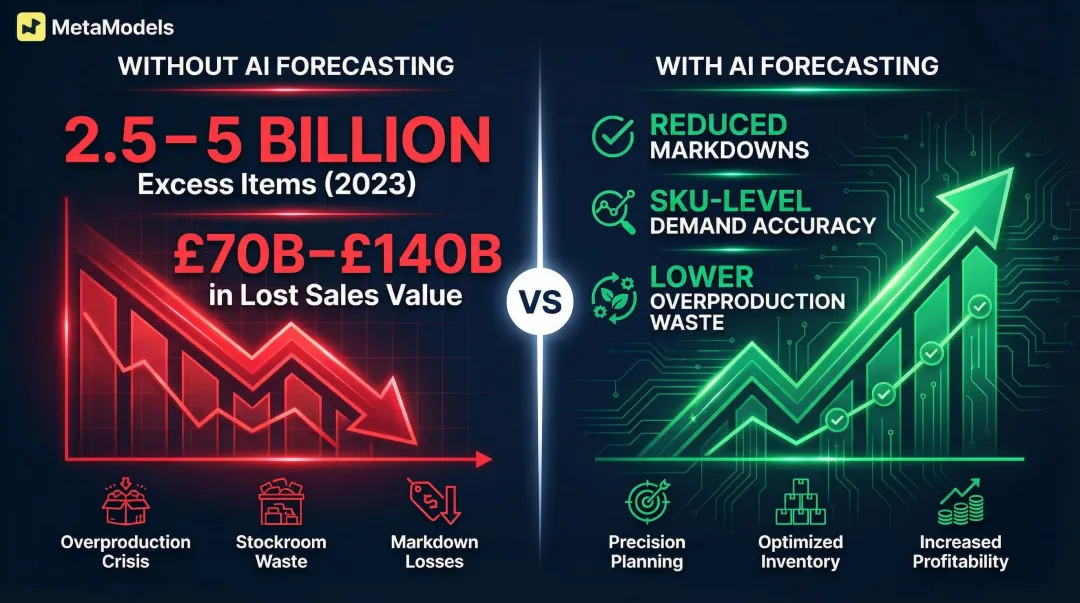 MetaModels

WITHOUT AI FORECASTING

2.5–5 BILLION
Excess Items (2023)

£70B–£140B
in Lost Sales Value

Overproduction Crisis

Stockroom Waste

Markdown Losses

VS

WITH AI FORECASTING

REDUCED MARKDOWNS

SKU-LEVEL DEMAND ACCURACY

LOWER OVERPRODUCTION WASTE

Precision Planning

Optimized Inventory

Increased Profitability