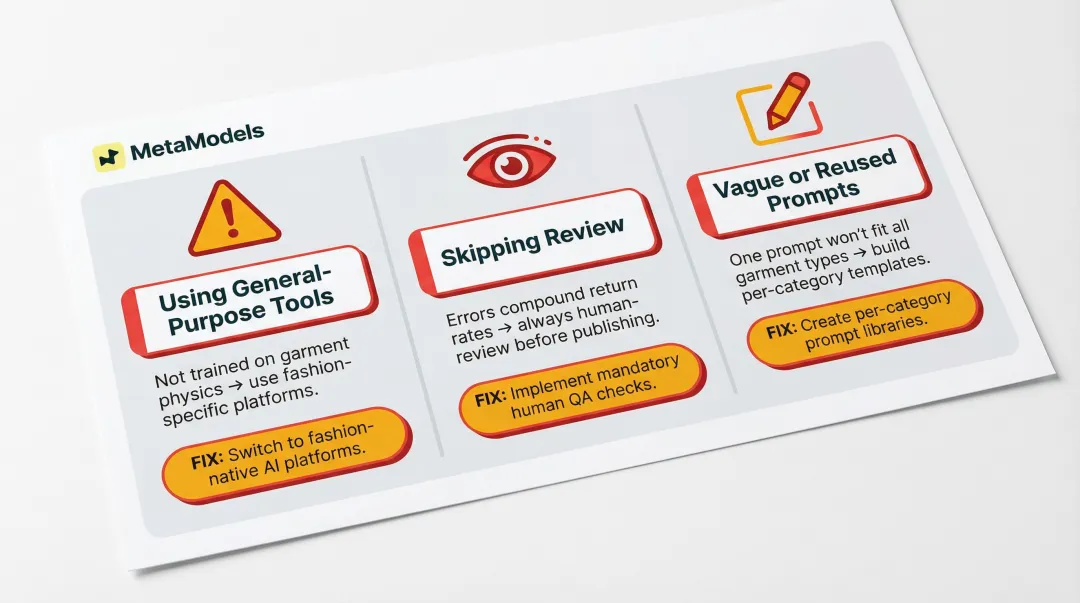 MetaModels

Using General-Purpose Tools

Not trained on garment physics → use fashion-specific platforms.

FIX: Switch to fashion-native AI platforms.

Skipping Review

Errors compound return rates → always human-review before publishing.

FIX: Implement mandatory human QA checks.

Vague or Reused Prompts

One prompt won't fit all garment types → build per-category templates.

FIX: Create per-category prompt libraries.