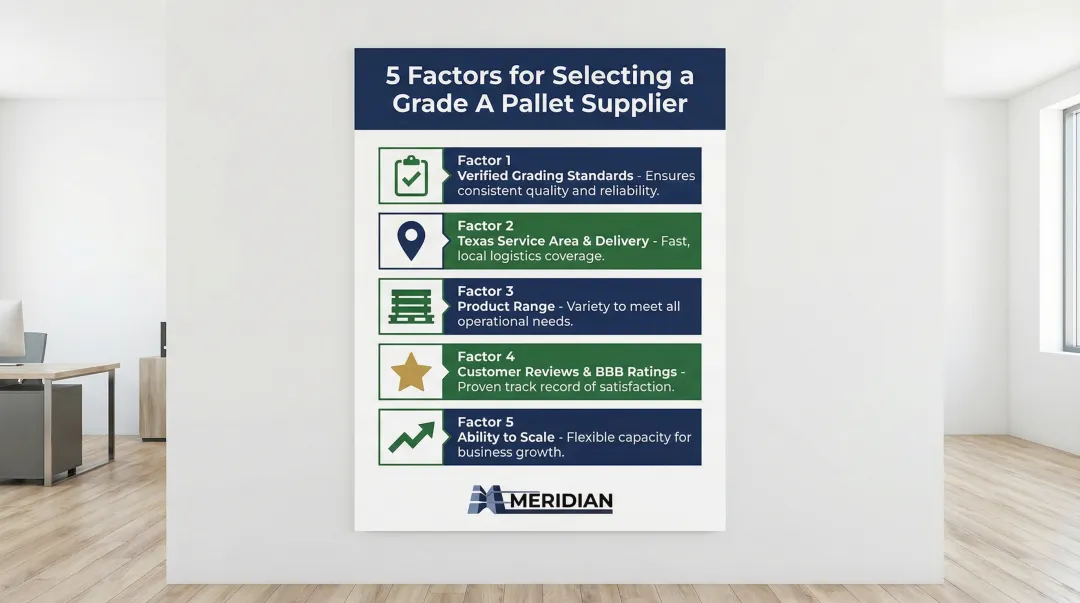 5 Factors for Selecting a Grade A Pallet Supplier

Factor 1
Verified Grading Standards - Ensures consistent quality and reliability.

Factor 2
Texas Service Area & Delivery - Fast, local logistics coverage.

Factor 3
Product Range - Variety to meet all operational needs.

Factor 4
Customer Reviews & BBB Ratings - Proven track record of satisfaction.

Factor 5
Ability to Scale - Flexible capacity for business growth.

MERIDIAN