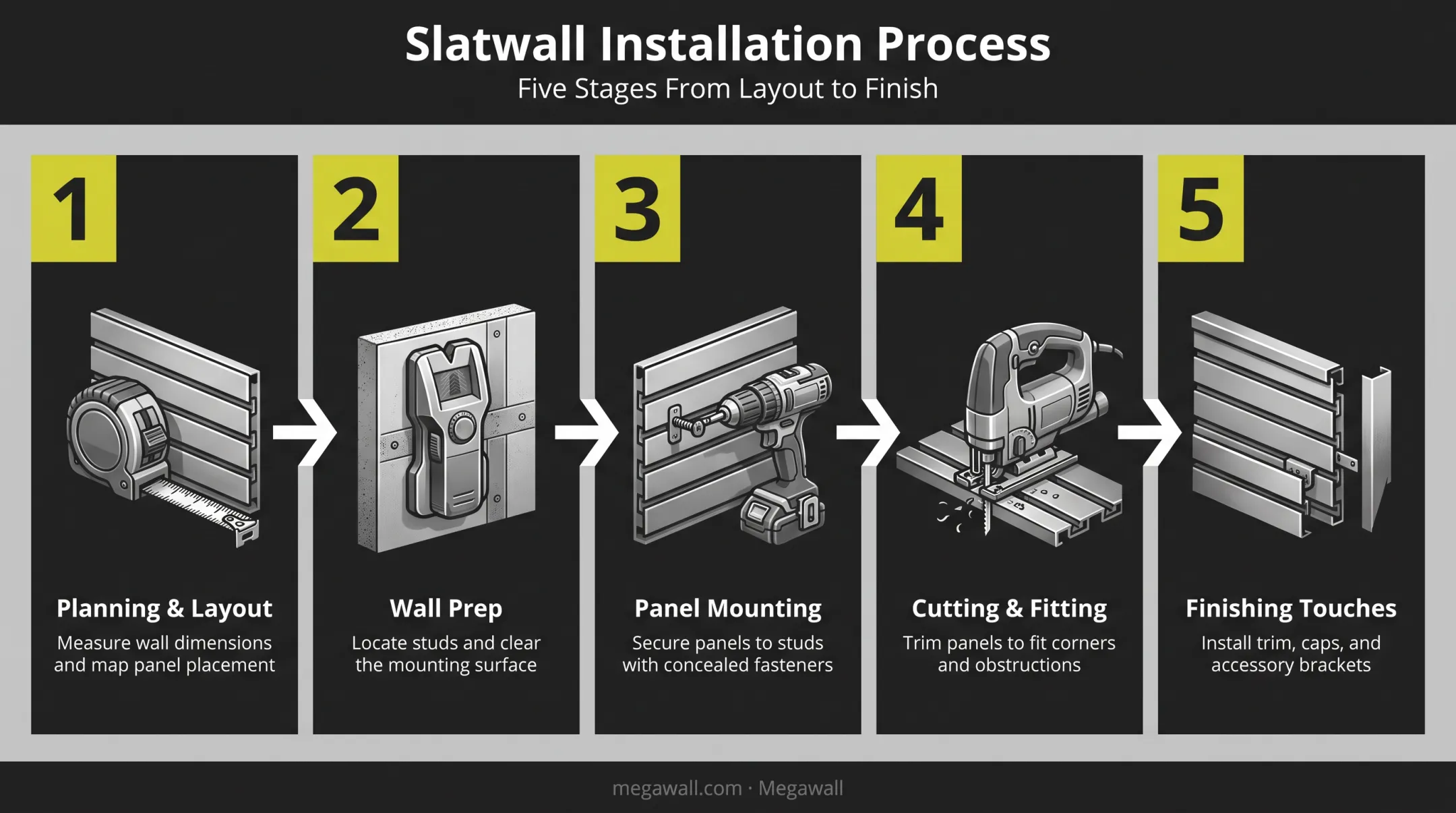 Slatwall Installation Process
Five Stages From Layout to Finish

1

Planning & Layout
Measure wall dimensions and map panel placement

2

Wall Prep
Locate studs and clear the mounting surface

3

Panel Mounting
Secure panels to studs with concealed fasteners

4

Cutting & Fitting
Trim panels to fit corners and obstructions

5

Finishing Touches
Install trim, caps, and accessory brackets

megawall.com · Megawall