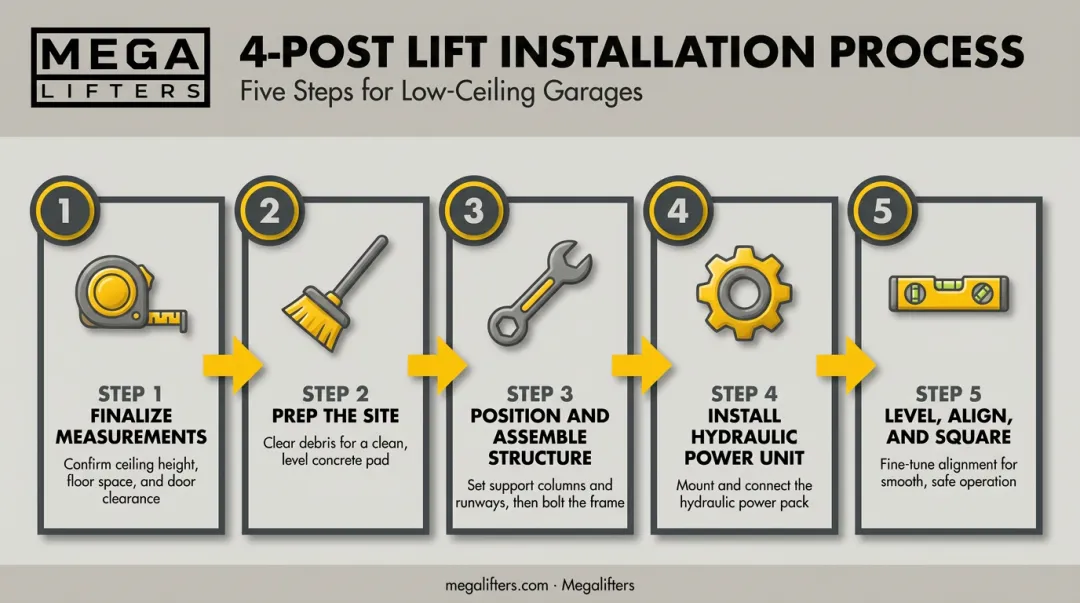 MEGA LIFTERS

4-POST LIFT INSTALLATION PROCESS

Five Steps for Low-Ceiling Garages

1

STEP 1
FINALIZE MEASUREMENTS

Confirm ceiling height, floor space, and door clearance

2

STEP 2
PREP THE SITE

Clear debris for a clean, level concrete pad

3

STEP 3
POSITION AND ASSEMBLE STRUCTURE

Set support columns and runways, then bolt the frame

4

STEP 4
INSTALL HYDRAULIC POWER UNIT

Mount and connect the hydraulic power pack

5

STEP 5
LEVEL, ALIGN, AND SQUARE

Fine-tune alignment for smooth, safe operation

megalifters.com · Megalifters