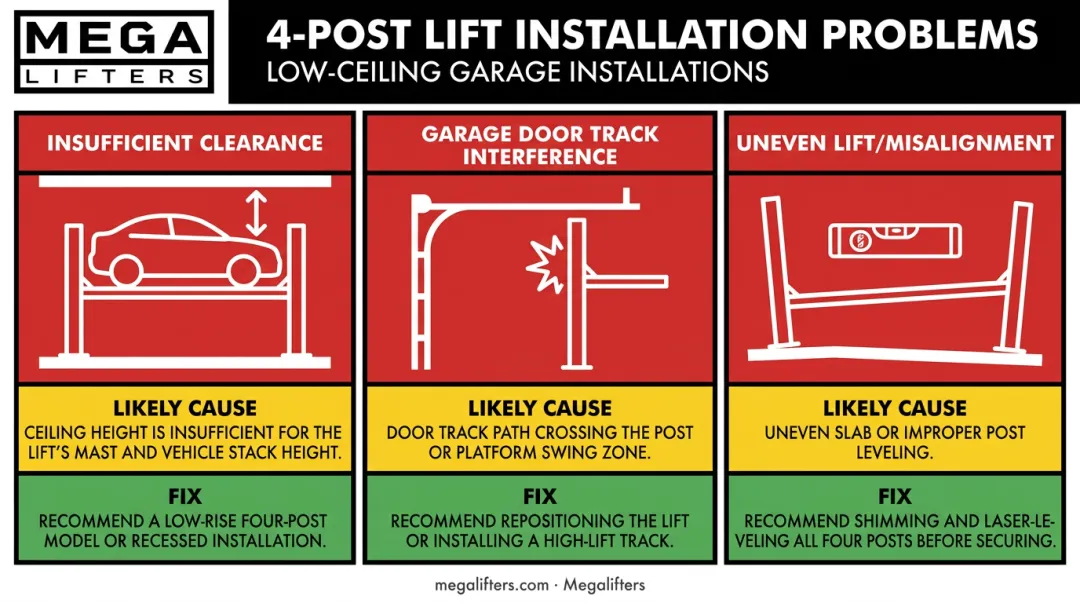 MEGA
LIFTERS

4-POST LIFT INSTALLATION PROBLEMS
LOW-CEILING GARAGE INSTALLATIONS

INSUFFICIENT CLEARANCE

LIKELY CAUSE
CEILING HEIGHT IS INSUFFICIENT FOR THE LIFT'S MAST AND VEHICLE STACK HEIGHT.

FIX
RECOMMEND A LOW-RISE FOUR-POST MODEL OR RECESSED INSTALLATION.

GARAGE DOOR TRACK INTERFERENCE

LIKELY CAUSE
DOOR TRACK PATH CROSSING THE POST OR PLATFORM SWING ZONE.

FIX
RECOMMEND REPOSITIONING THE LIFT OR INSTALLING A HIGH-LIFT TRACK.

UNEVEN LIFT/MISALIGNMENT

LIKELY CAUSE
UNEVEN SLAB OR IMPROPER POST LEVELING.

FIX
RECOMMEND SHIMMING AND LASER-LEVELING ALL FOUR POSTS BEFORE SECURING.

megalifters.com · Megalifters