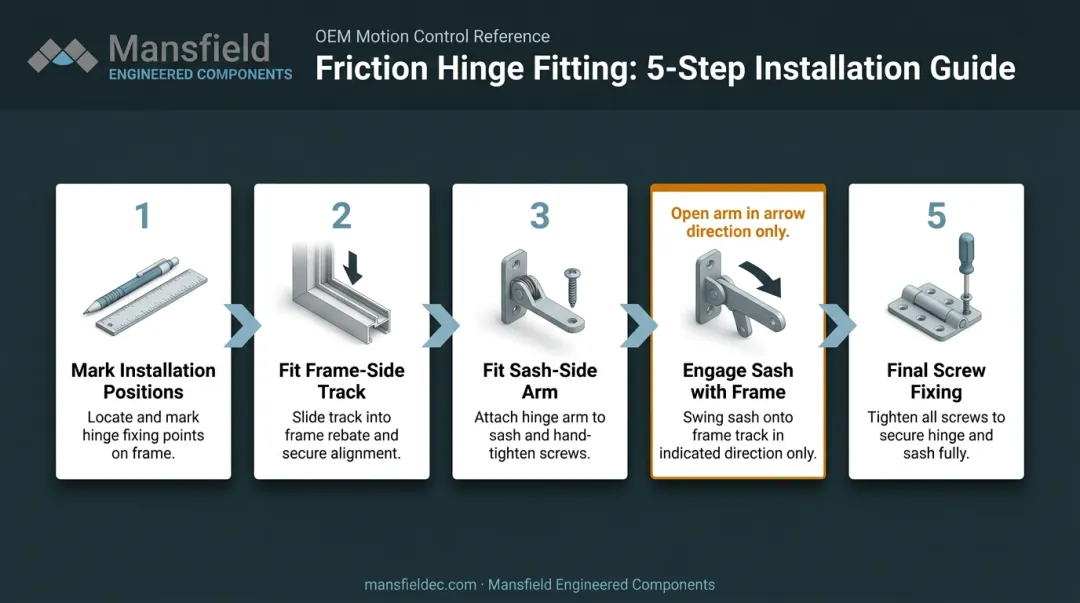 Mansfield
ENGINEERED COMPONENTS

OEM Motion Control Reference
Friction Hinge Fitting: 5-Step Installation Guide

1
Mark Installation Positions
Locate and mark hinge fixing points on frame.

2
Fit Frame-Side Track
Slide track into frame rebate and secure alignment.

3
Fit Sash-Side Arm
Attach hinge arm to sash and hand-tighten screws.

Open arm in arrow direction only.
Engage Sash with Frame
Swing sash onto frame track in indicated direction only.

5
Final Screw Fixing
Tighten all screws to secure hinge and sash fully.

mansfieldec.com · Mansfield Engineered Components