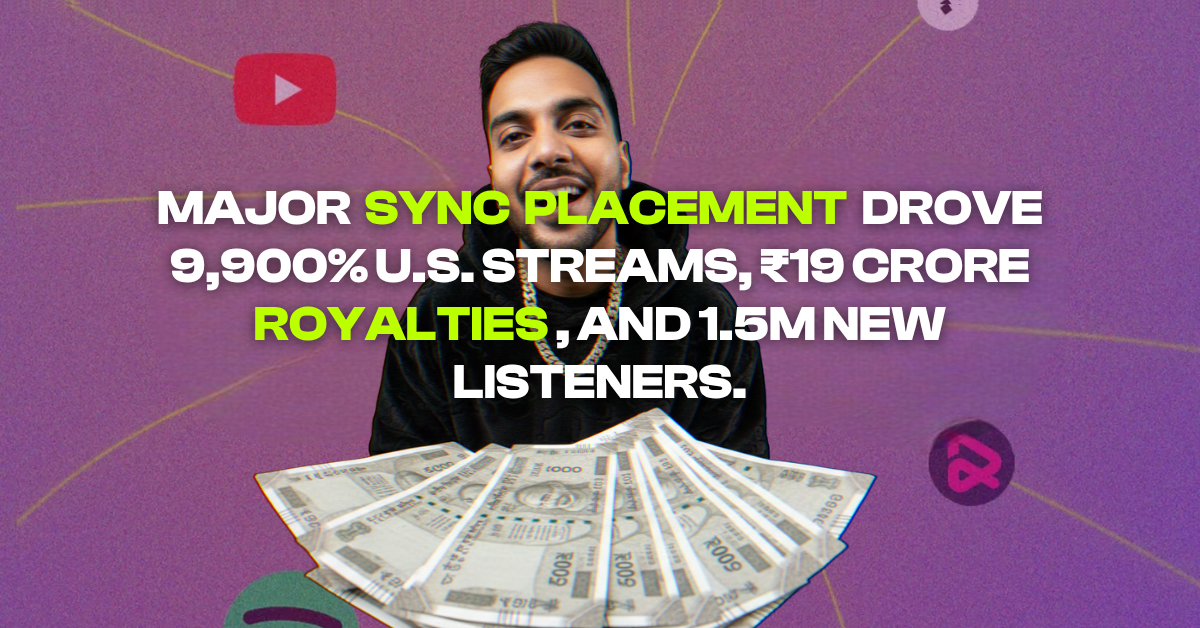 MAJOR SYNC PLACEMENT DROVE 9,900% U.S. STREAMS, ₹19 CRORE ROYALTIES , AND 1.5M NEW LISTENERS.