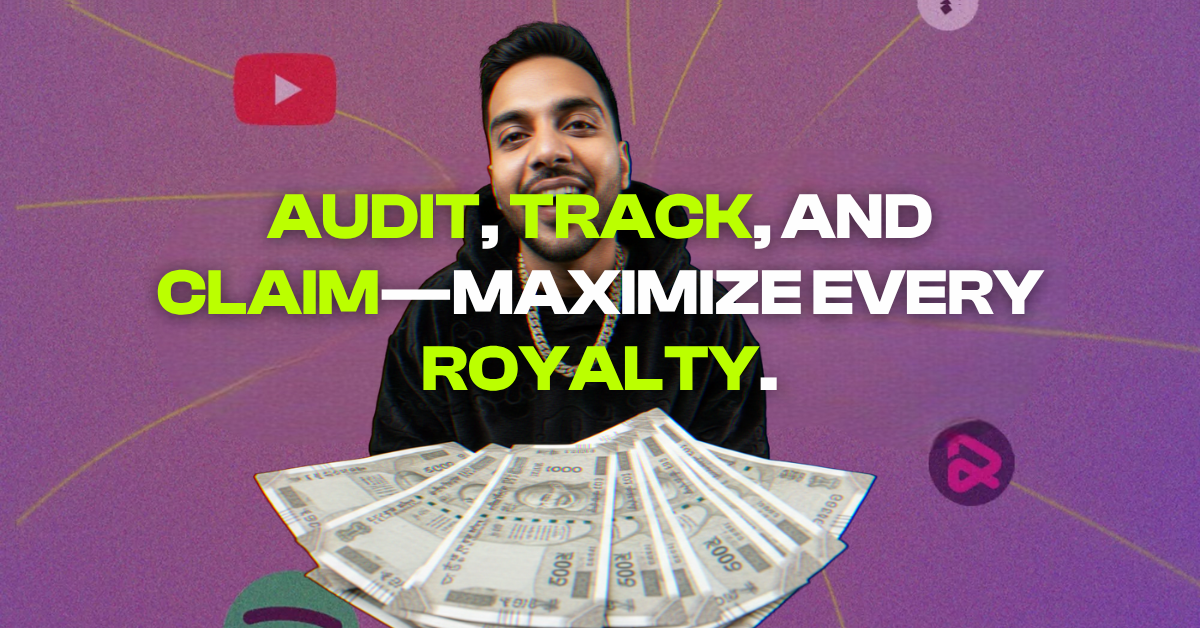 AUDIT, TRACK, AND CLAIM—MAXIMIZE EVERY ROYALTY.