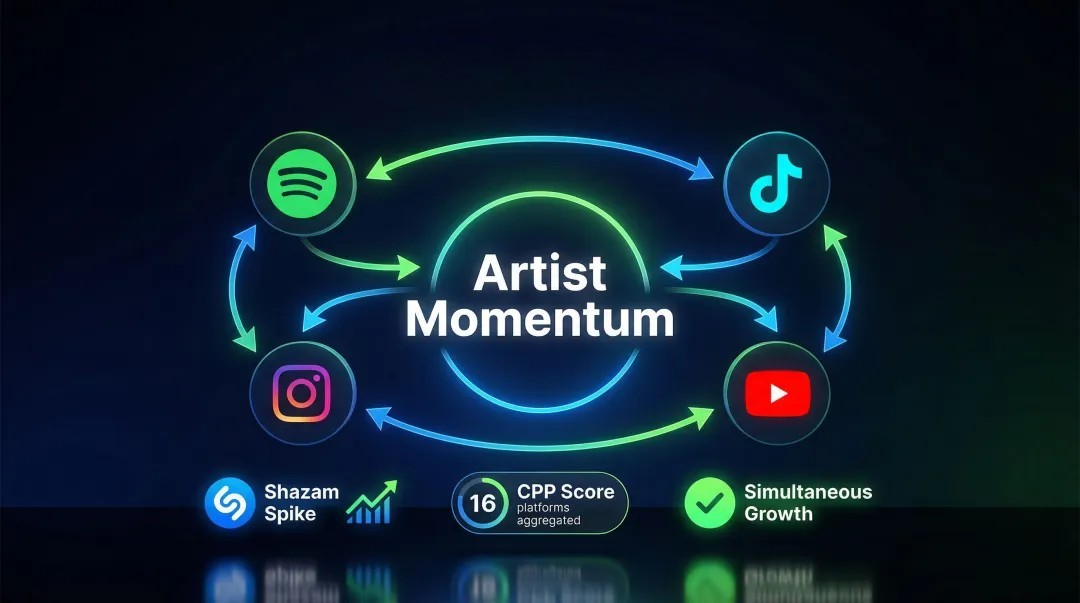 Artist Momentum

Shazam Spike

16 CPP Score platforms aggregated

Simultaneous Growth