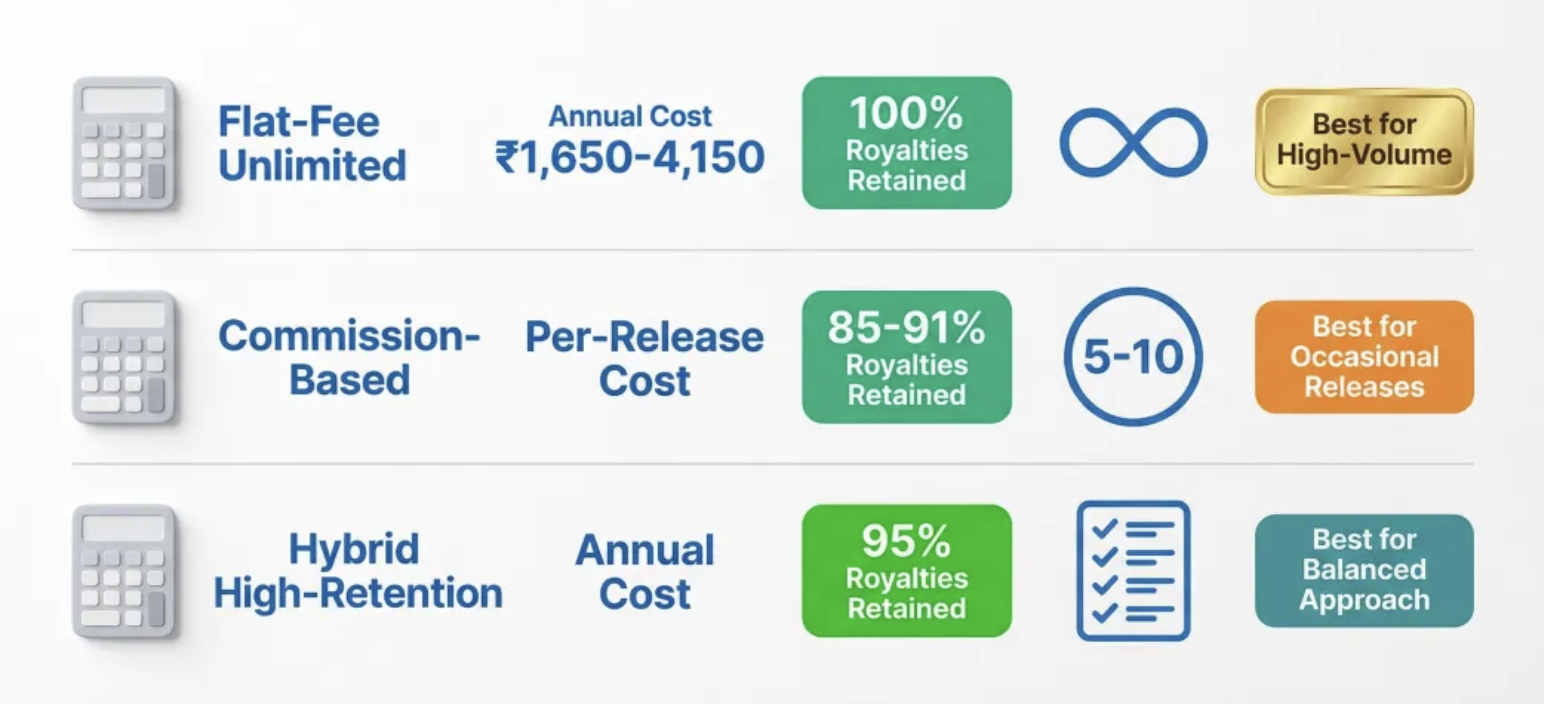 Flat-Fee Unlimited

Annual Cost ₹1,650-4,150

100% Royalties Retained

Best for High-Volume

Commission-Based

Per-Release Cost

85-91% Royalties Retained

5-10

Best for Occasional Releases

Hybrid High-Retention

Annual Cost

95% Royalties Retained

Best for Balanced Approach