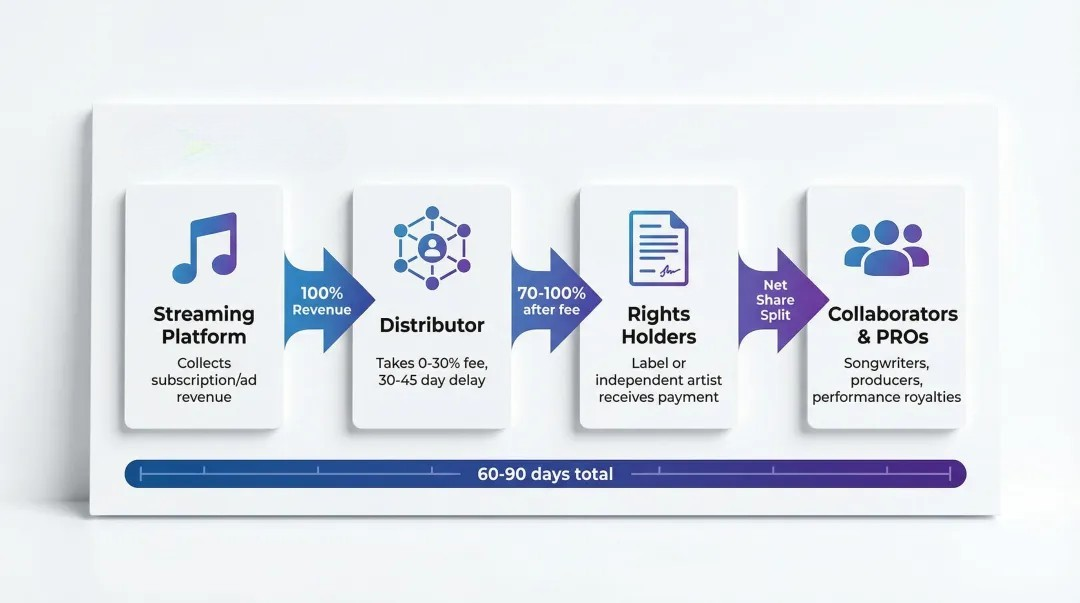 Streaming Platform

Collects subscription/ad revenue

100% Revenue

Distributor

Takes 0-30% fee, 30-45 day delay

70-100% after fee

Rights Holders

Label or independent artist receives payment

Net Share Split

Collaborators & PROs

Songwriters, producers, performance royalties

60-90 days total