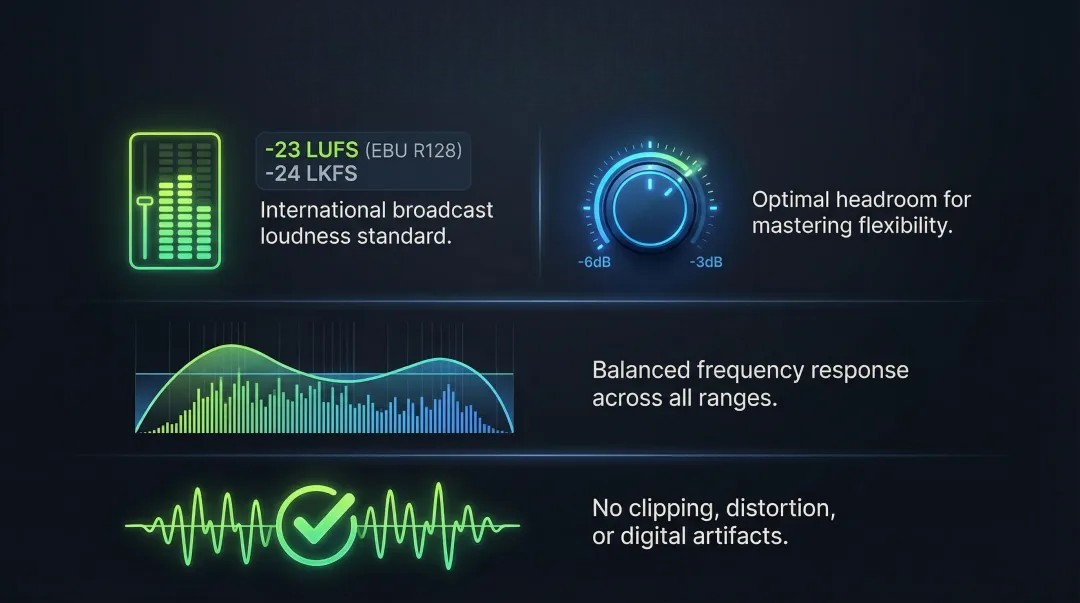 -23 LUFS (EBU R128)
-24 LKFS

International broadcast loudness standard.

-6dB -3dB

Optimal headroom for mastering flexibility.

Balanced frequency response across all ranges.

No clipping, distortion, or digital artifacts.