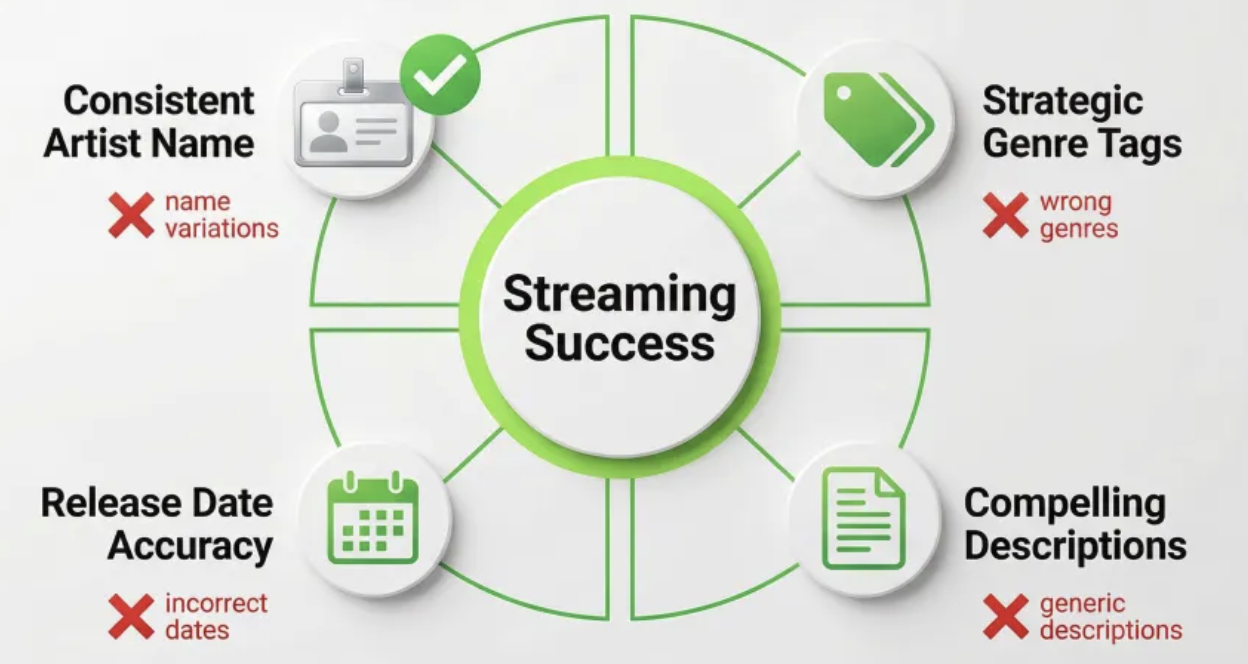 Consistent Artist Name

name variations

Strategic Genre Tags

wrong genres

Streaming Success

Release Date Accuracy

incorrect dates

Compelling Descriptions

generic descriptions