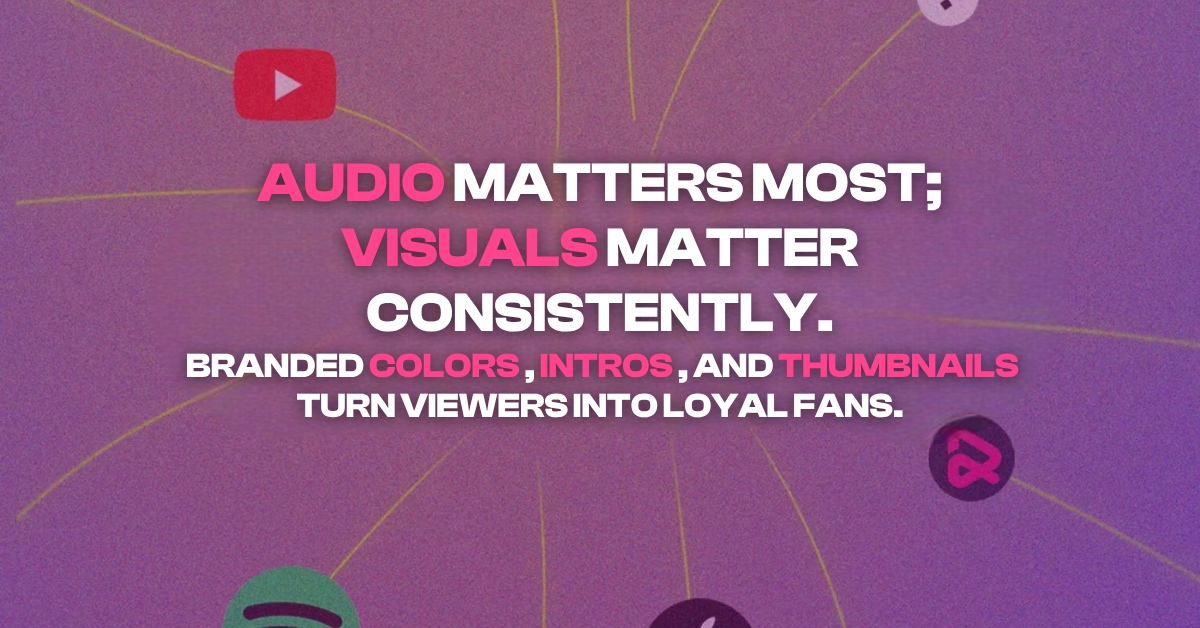 AUDIO MATTERS MOST; VISUALS MATTER CONSISTENTLY.

BRANDED COLORS , INTROS , AND THUMBNAILS TURN VIEWERS INTO LOYAL FANS.