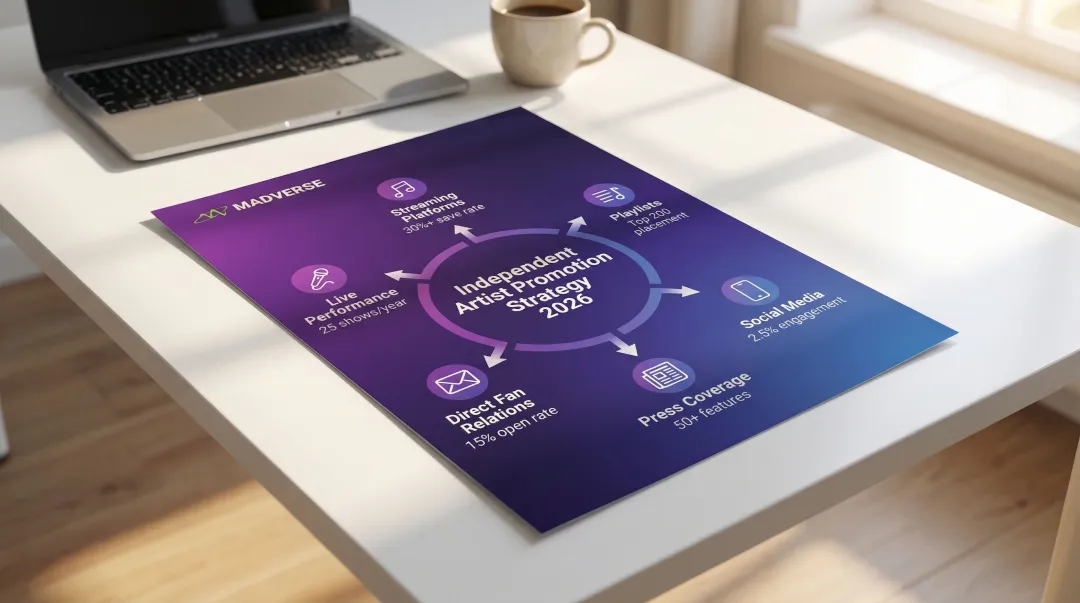 MADVERSE

Independent Artist Promotion Strategy 2026

Streaming Platforms
30%+ save rate

Playlists
Top 200 placement

Social Media
2.5% engagement

Press Coverage
50+ features

Direct Fan Relations
15% open rate

Live Performance
25 shows/year