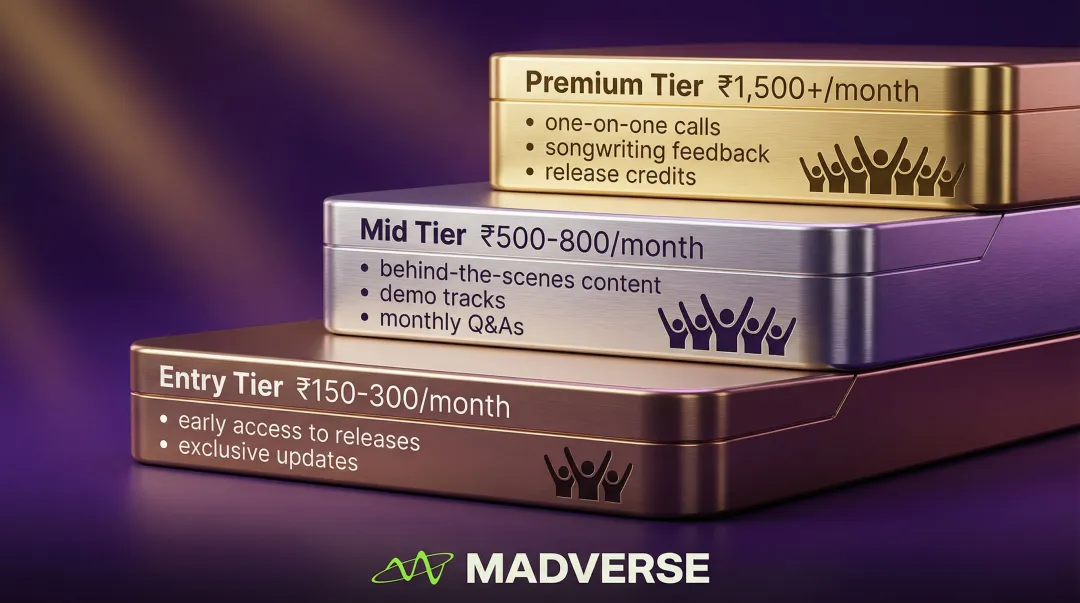 Premium Tier ₹1,500+/month
• one-on-one calls
• songwriting feedback
• release credits

Mid Tier ₹500-800/month
• behind-the-scenes content
• demo tracks
• monthly Q&As

Entry Tier ₹150-300/month
• early access to releases
• exclusive updates

MADVERSE