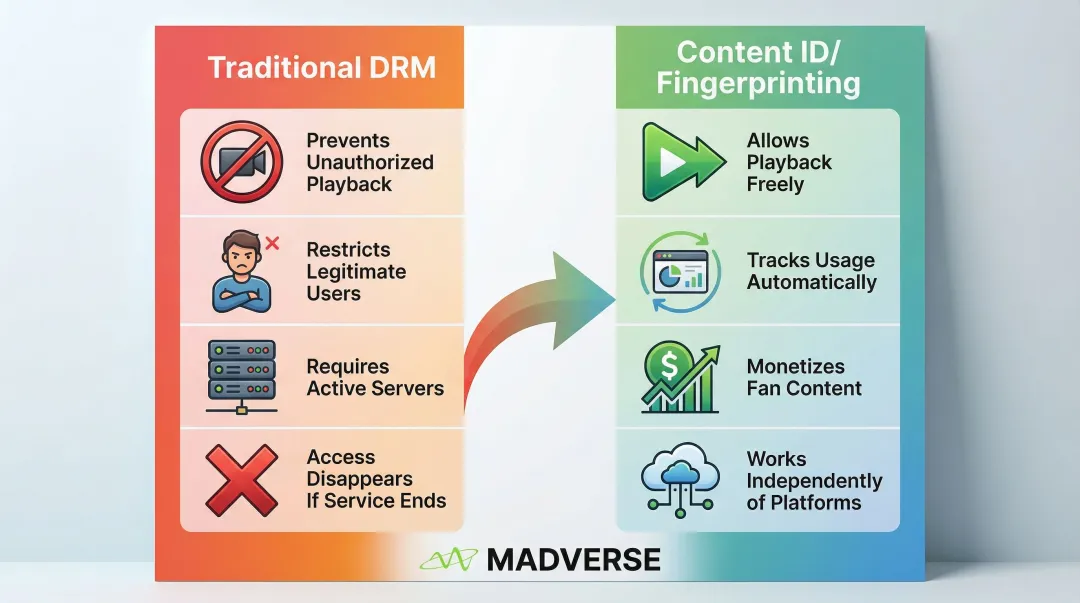 Traditional DRM

Prevents Unauthorized Playback

Restricts Legitimate Users

Requires Active Servers

Access Disappears If Service Ends

Content ID/ Fingerprinting

Allows Playback Freely

Tracks Usage Automatically

Monetizes Fan Content

Works Independently of Platforms

MADVERSE