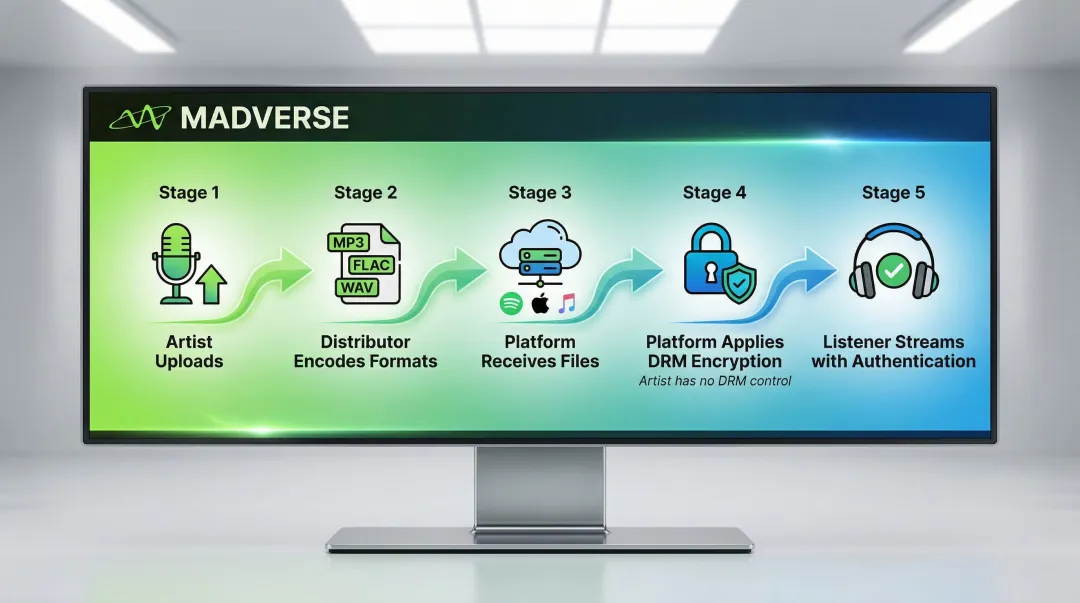 MADVERSE

Stage 1

Artist Uploads

Stage 2

MP3
FLAC
WAV

Distributor Encodes Formats

Stage 3

Platform Receives Files

Stage 4

Platform Applies DRM Encryption
Artist has no DRM control

Stage 5

Listener Streams with Authentication